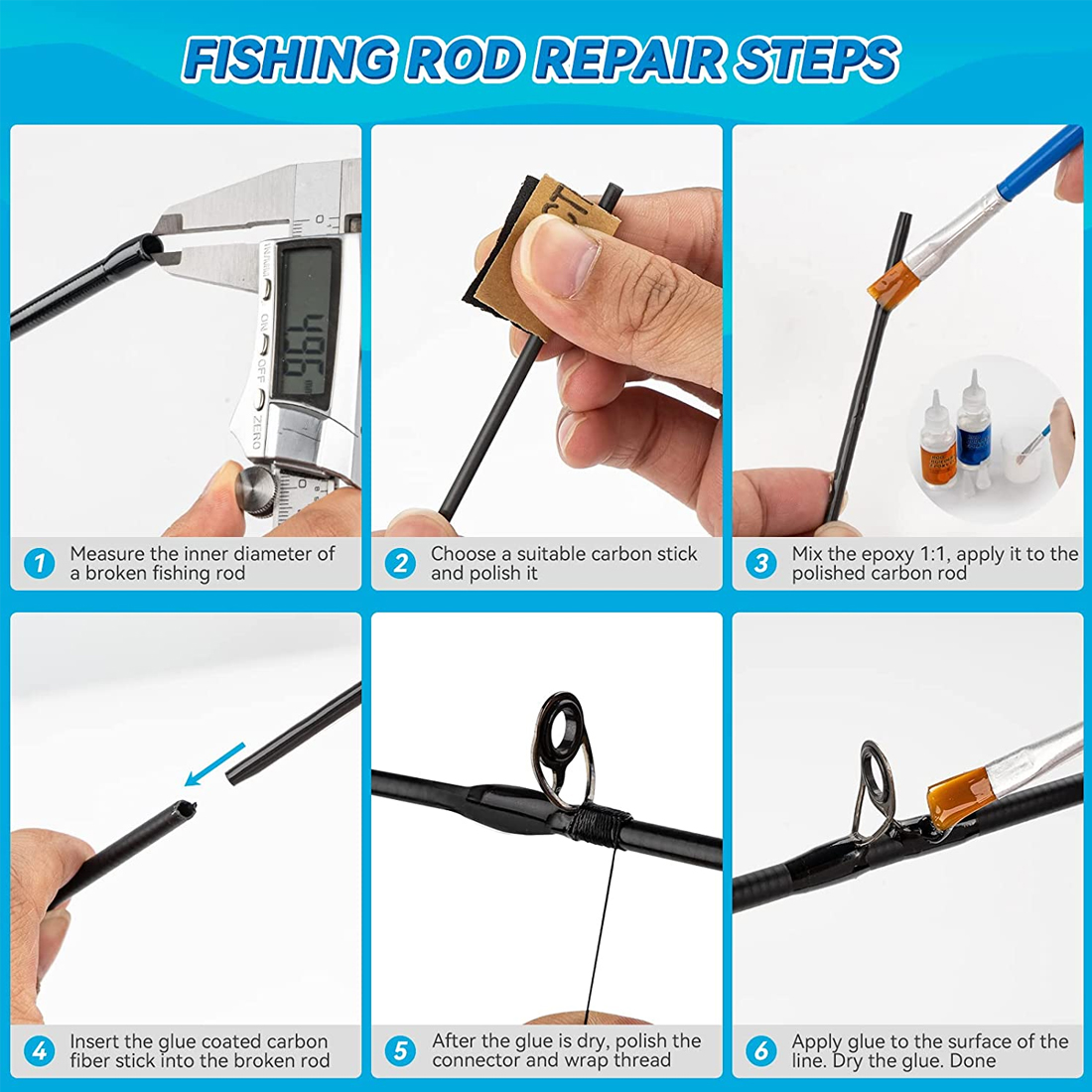 FISHING ROD REPAIR STEPS

ON
OFF
ZERO
4.96

1 Measure the inner diameter of a broken fishing rod

2 Choose a suitable carbon stick and polish it

3 Mix the epoxy 1:1, apply it to the polished carbon rod

4 Insert the glue coated carbon fiber stick into the broken rod

5 After the glue is dry, polish the connector and wrap thread

6 Apply glue to the surface of the line. Dry the glue. Done