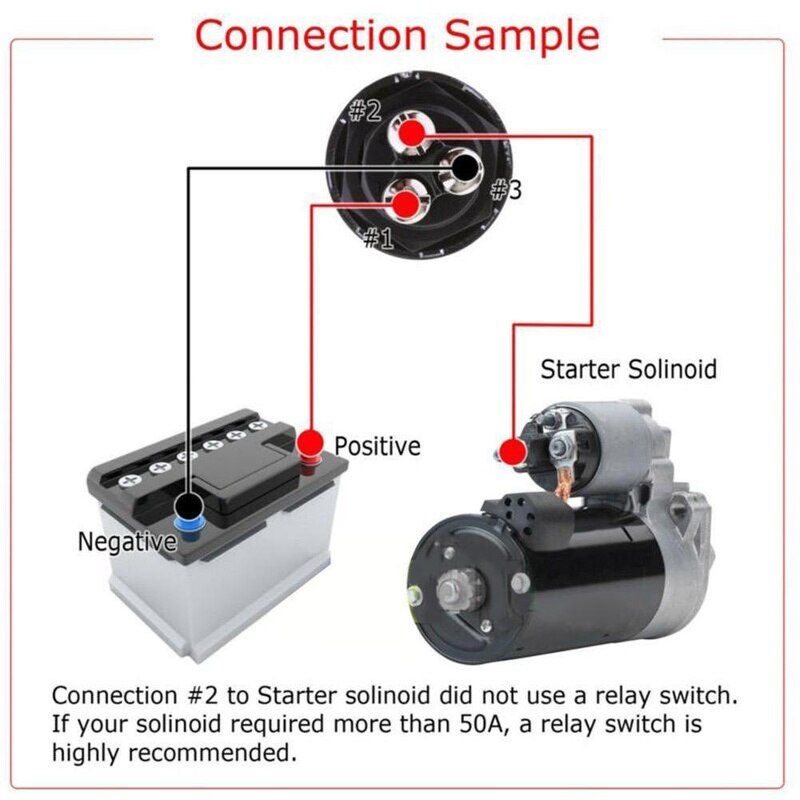 Connection Sample

#2

#3

#1

Starter Solinoid

Positive

Negative

Connection #2 to Starter solinoid did not use a relay switch. If your solinoid required more than 50A, a relay switch is highly recommended.