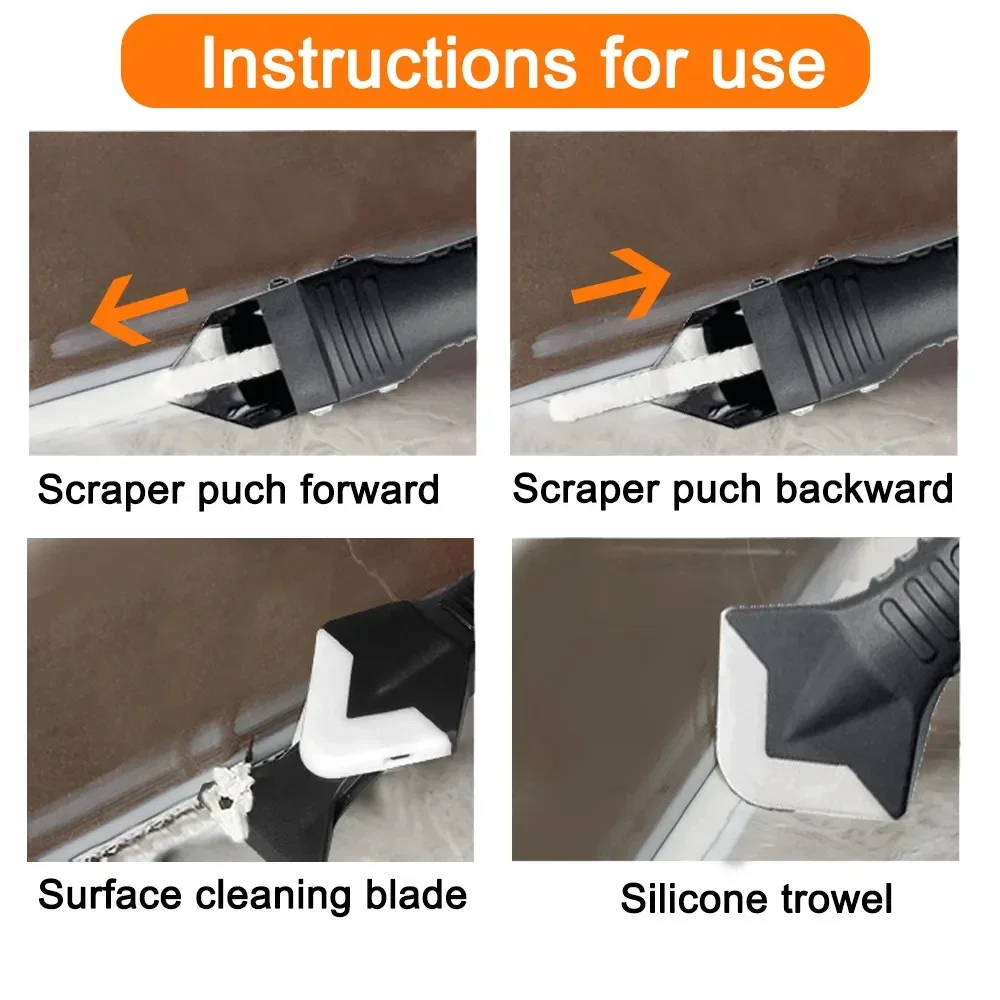 Instructions for use

Scraper puch forward

Scraper puch backward

Surface cleaning blade

Silicone trowel