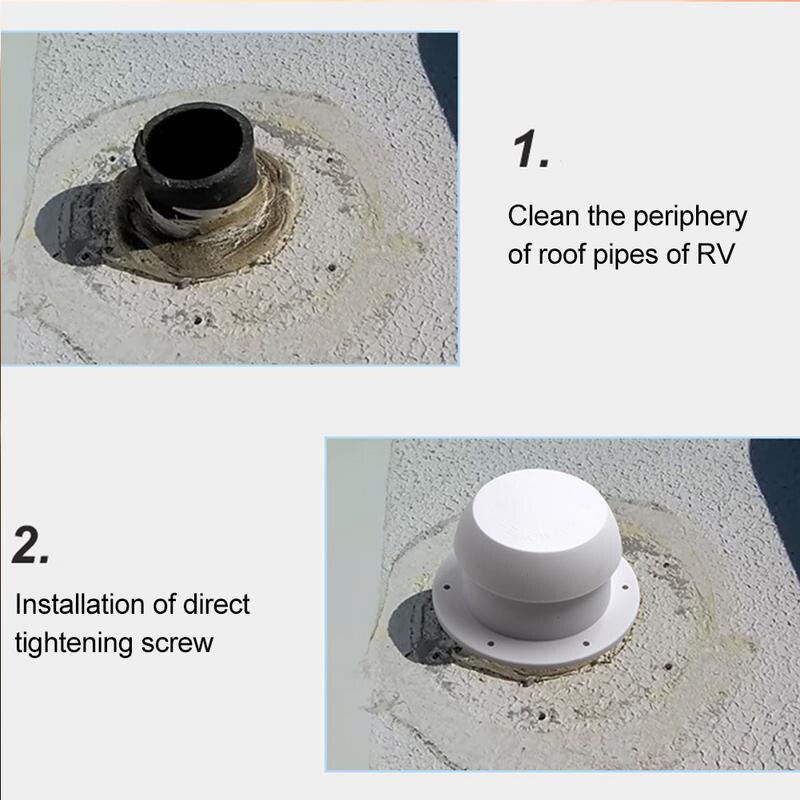 1.

Clean the periphery of roof pipes of RV

2.

Installation of direct tightening screw