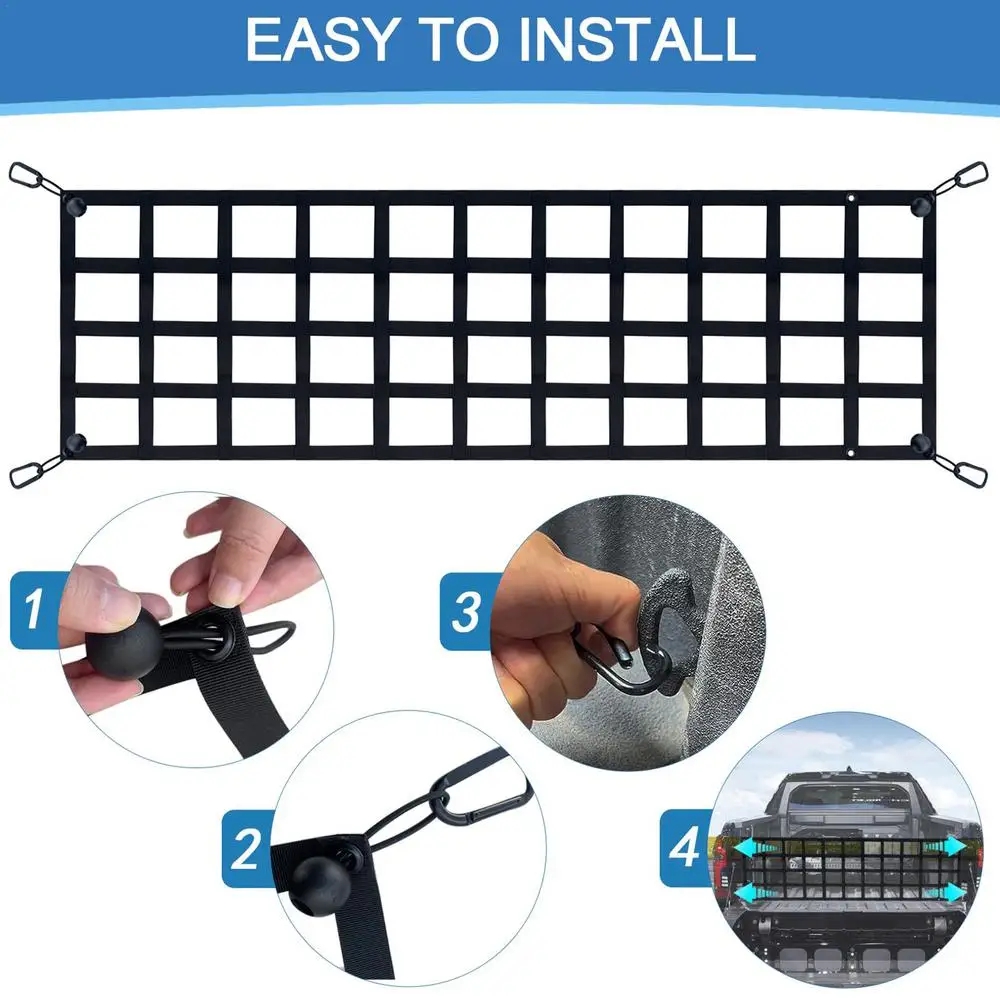 EASY TO INSTALL

1

3

2

4