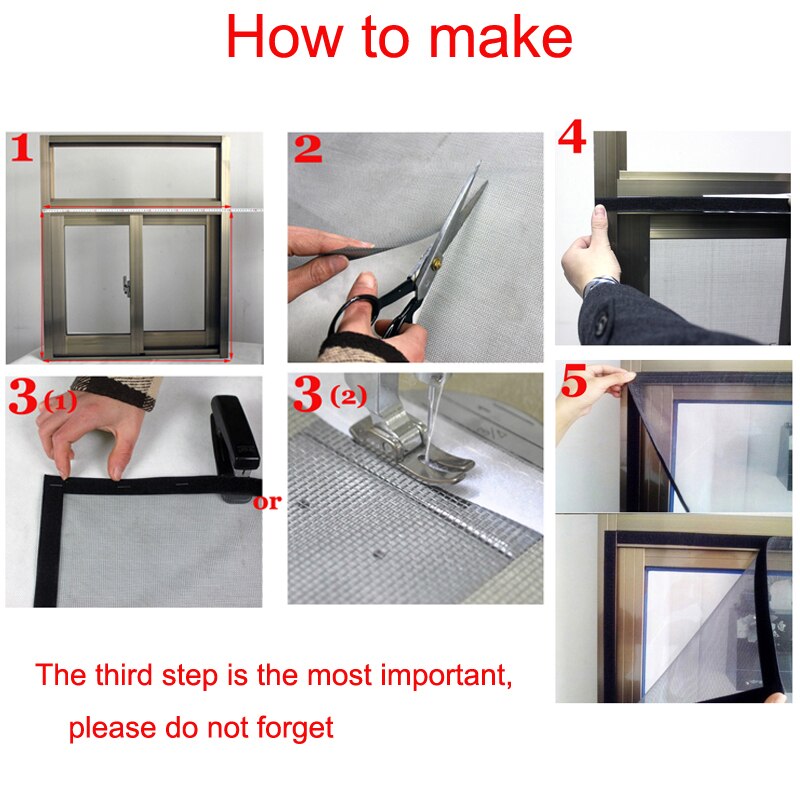 How to make

1

2

4

3(1)

or

3(2)

5

The third step is the most important, please do not forget