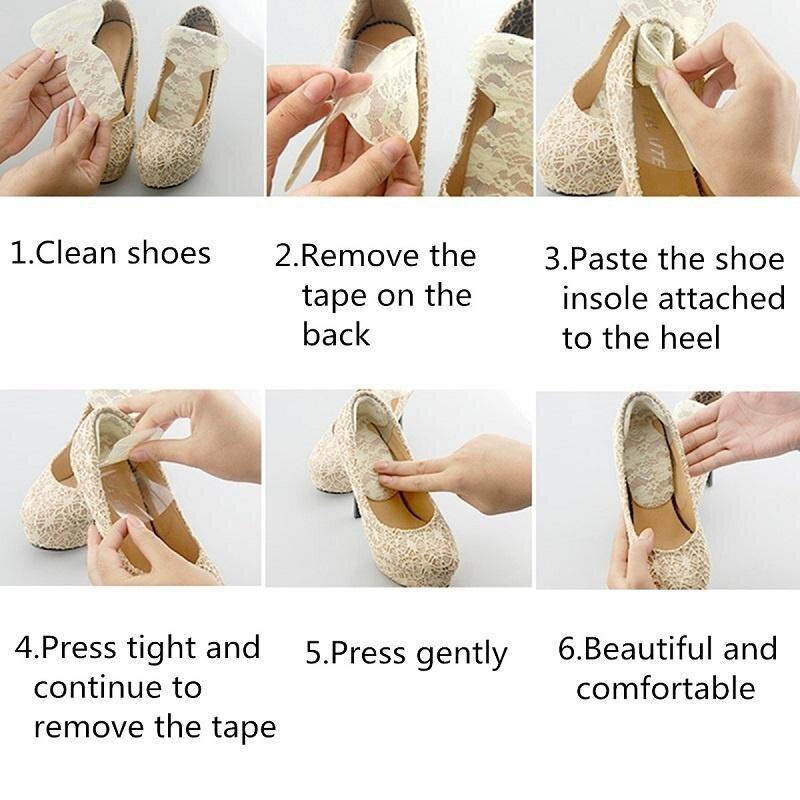 1.Clean shoes

2.Remove the tape on the back

3.Paste the shoe insole attached to the heel

4.Press tight and continue to remove the tape

5.Press gently

6.Beautiful and comfortable