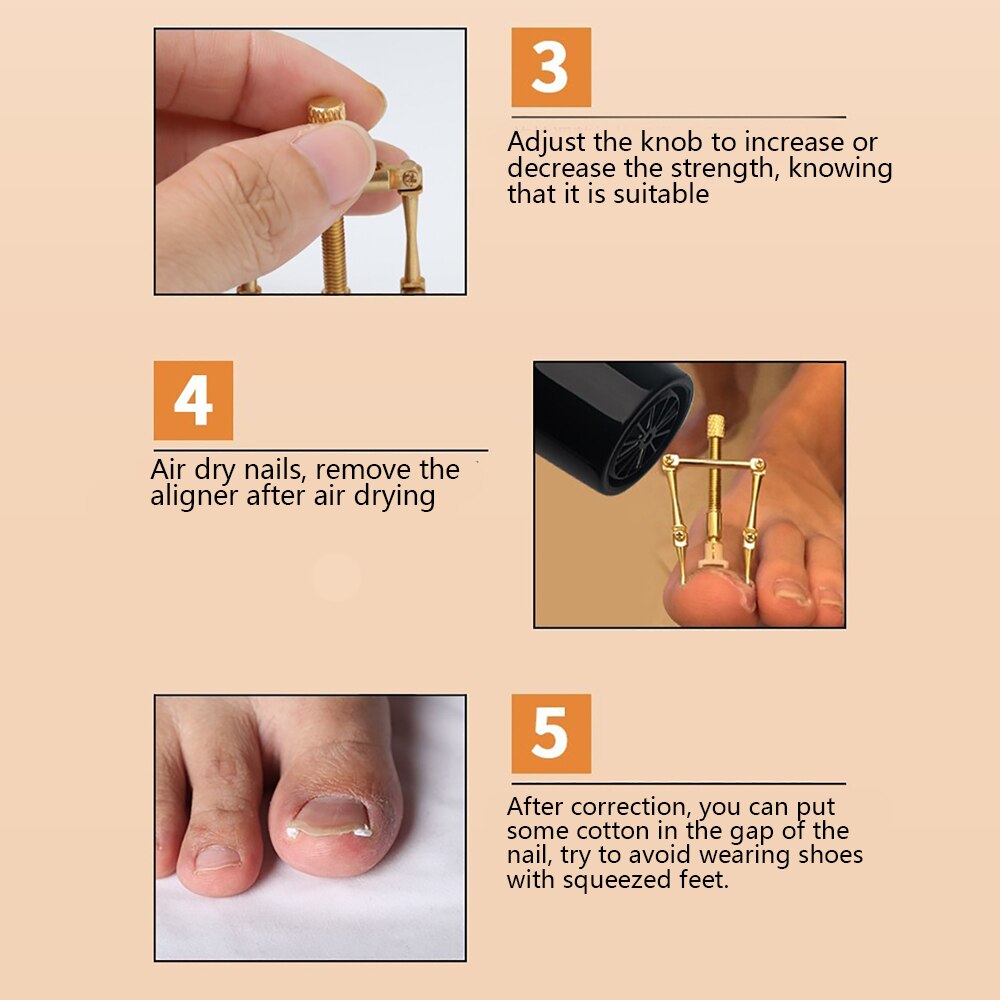 3

Adjust the knob to increase or decrease the strength, knowing that it is suitable

4

Air dry nails, remove the aligner after air drying

5

After correction, you can put some cotton in the gap of the nail, try to avoid wearing shoes with squeezed feet.