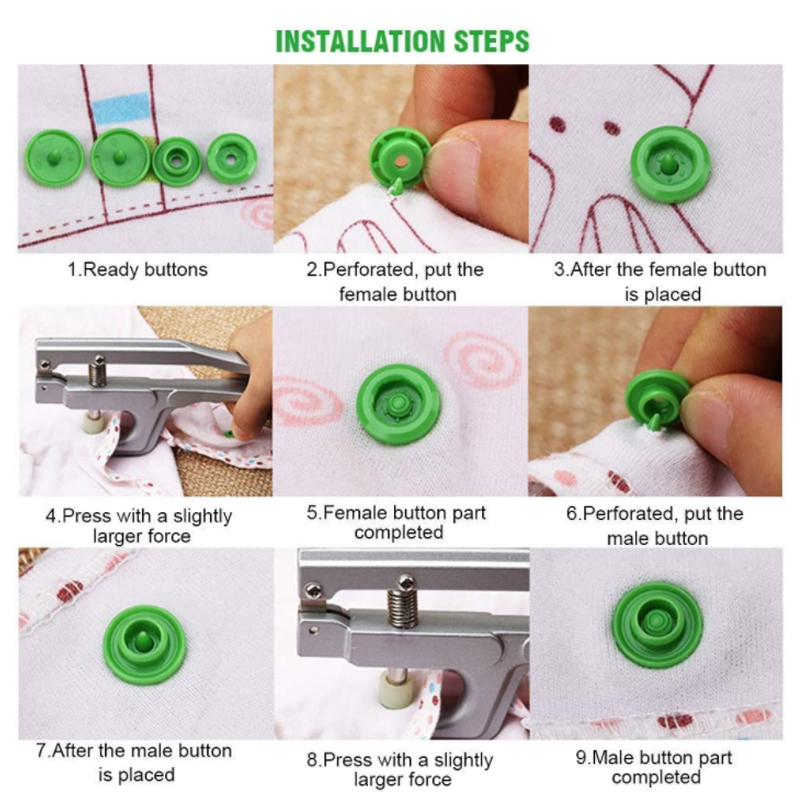 INSTALLATION STEPS

1.Ready buttons

2.Perforated, put the female button

3.After the female button is placed

4.Press with a slightly larger force

5.Female button part completed

6.Perforated, put the male button

7.After the male button is placed

8.Press with a slightly larger force

9.Male button part completed