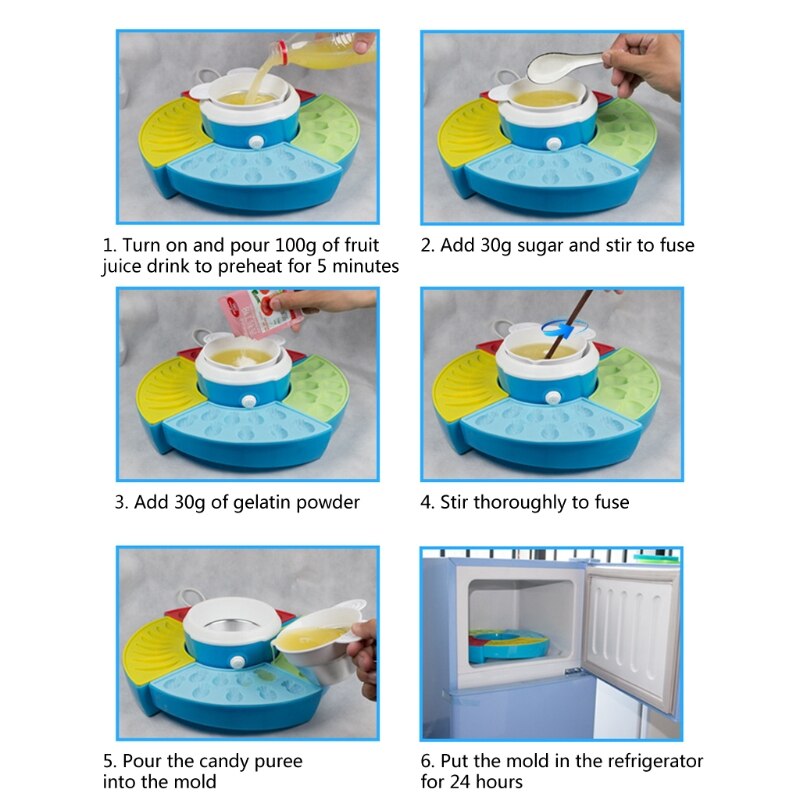 1. Turn on and pour 100g of fruit juice drink to preheat for 5 minutes

2. Add 30g sugar and stir to fuse

3. Add 30g of gelatin powder

4. Stir thoroughly to fuse

5. Pour the candy puree into the mold

6. Put the mold in the refrigerator for 24 hours