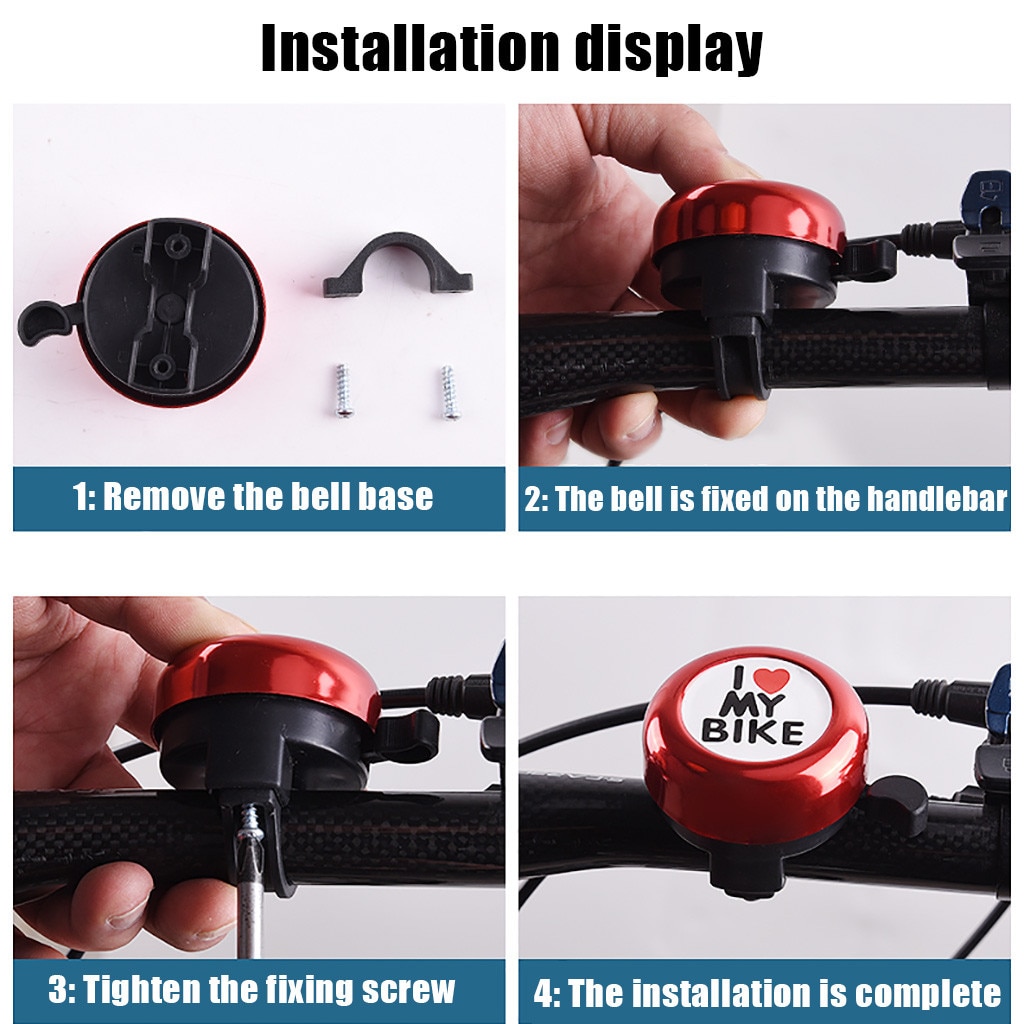 Installation display

1: Remove the bell base

2: The bell is fixed on the handlebar

3: Tighten the fixing screw

I ♥ MY BIKE

4: The installation is complete