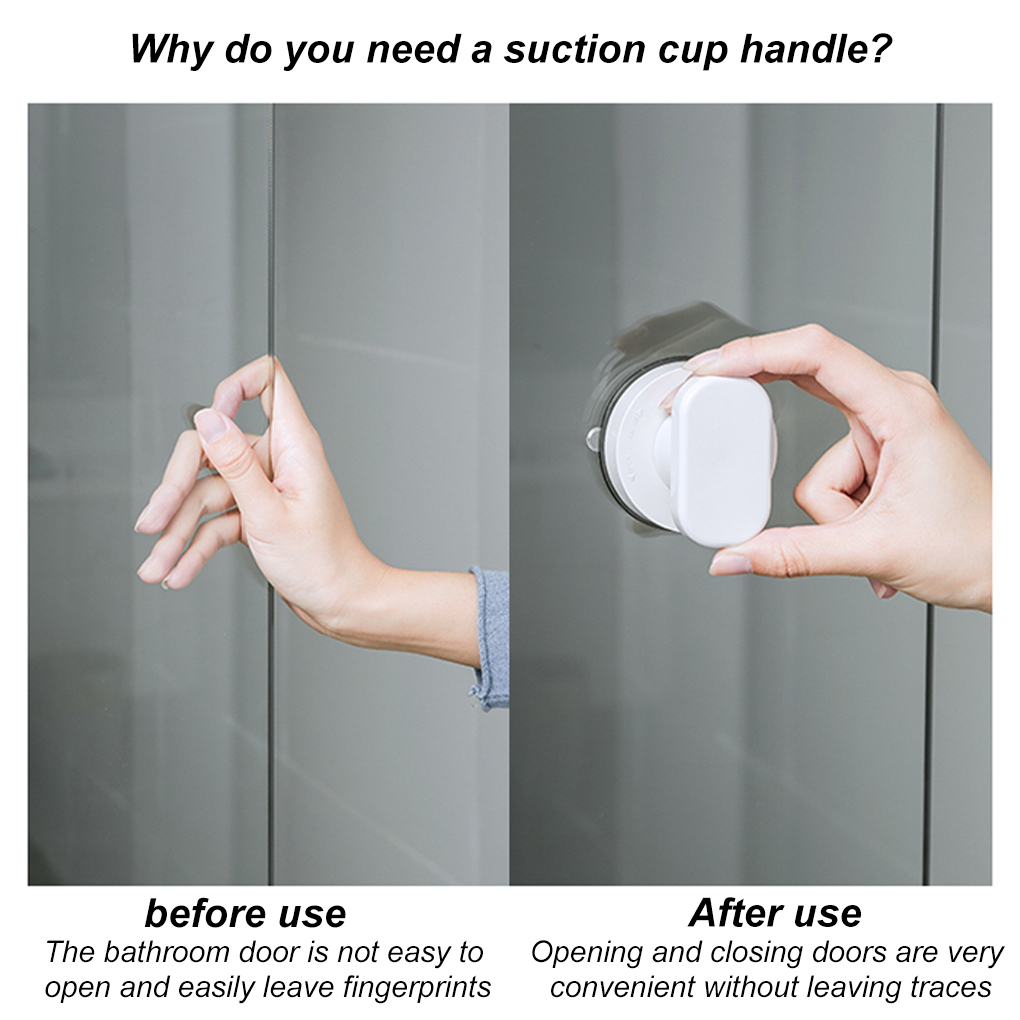 Why do you need a suction cup handle?

before use
The bathroom door is not easy to open and easily leave fingerprints

After use
Opening and closing doors are very convenient without leaving traces