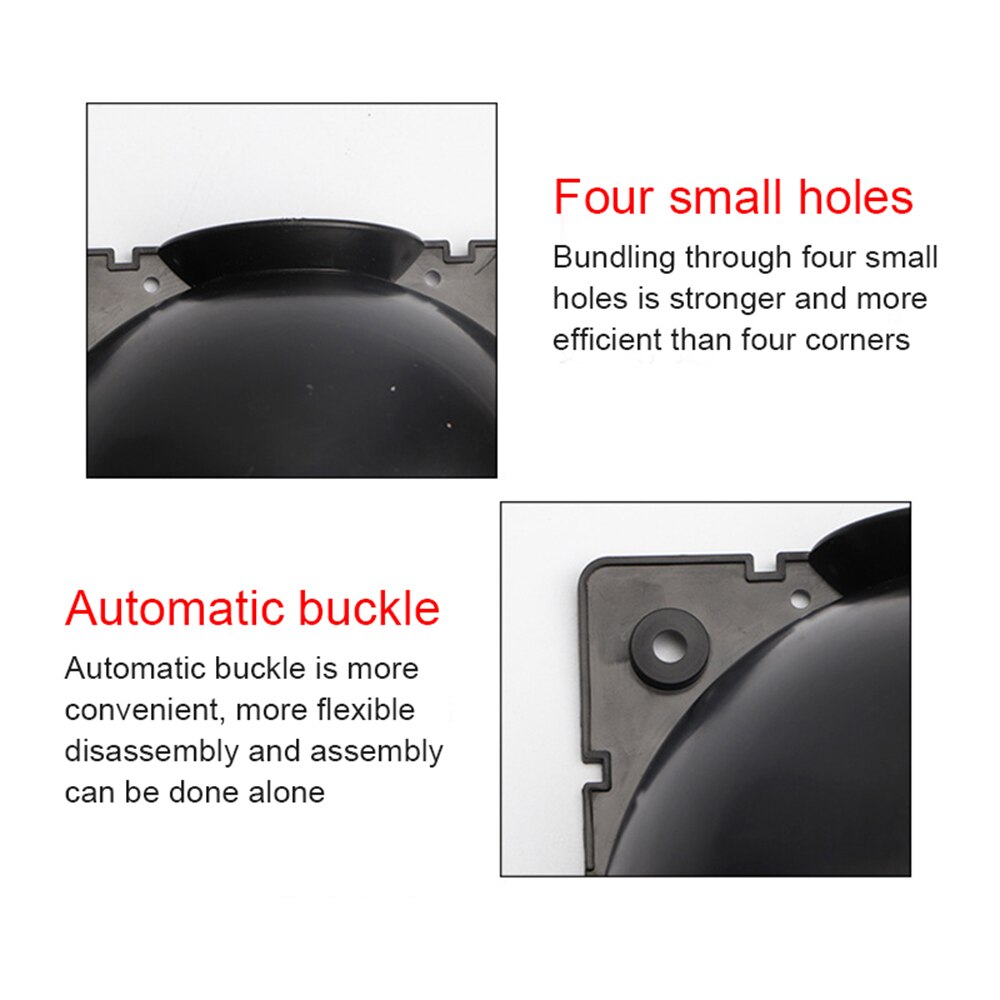 Four small holes

Bundling through four small holes is stronger and more efficient than four corners

Automatic buckle

Automatic buckle is more convenient, more flexible disassembly and assembly can be done alone