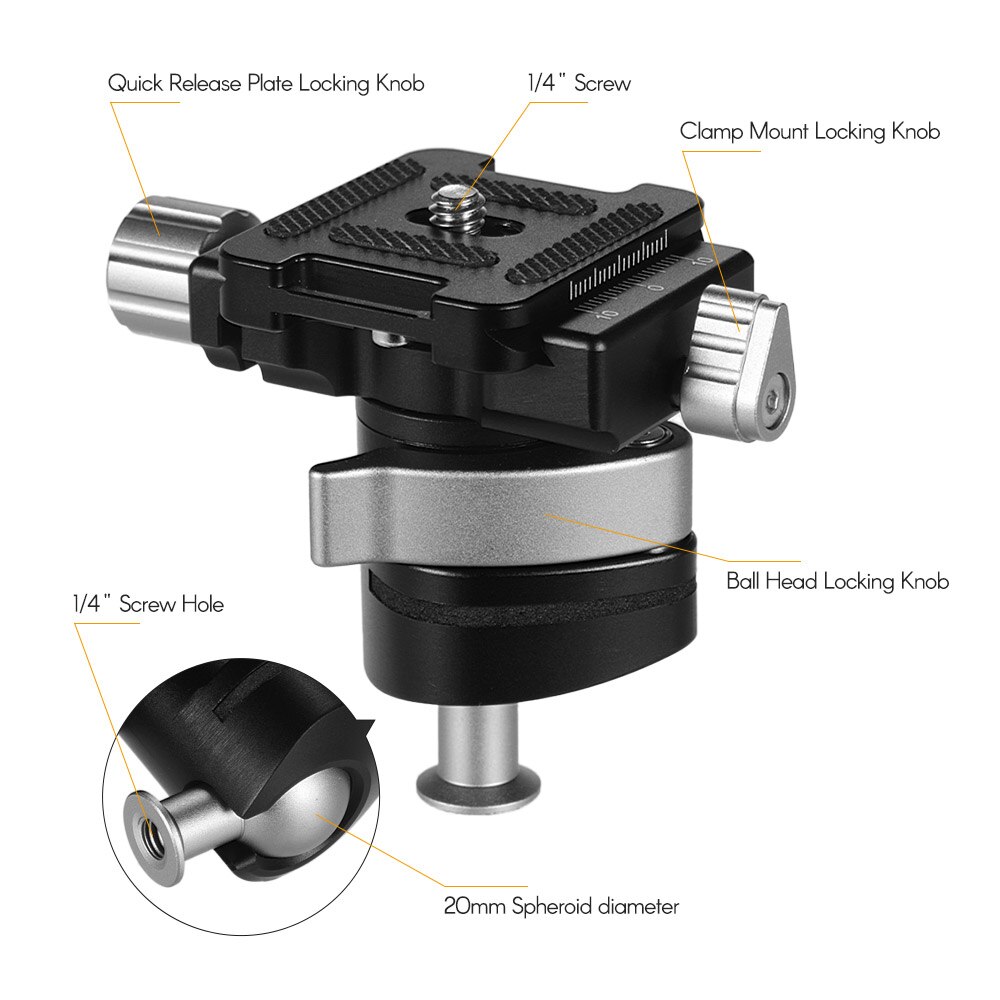 Quick Release Plate Locking Knob

1/4" Screw

Clamp Mount Locking Knob

10 0 10

Ball Head Locking Knob

1/4" Screw Hole

20mm Spheroid diameter