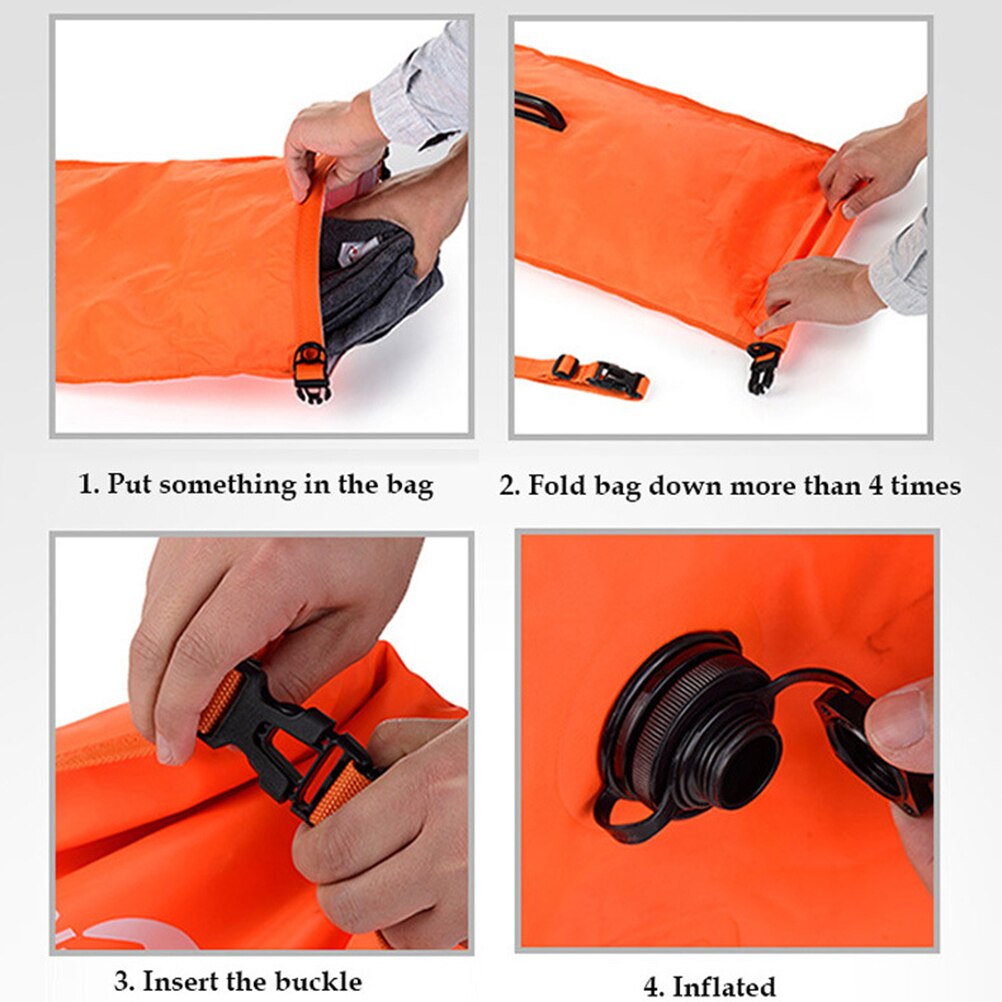 1. Put something in the bag

2. Fold bag down more than 4 times

3. Insert the buckle

4. Inflated