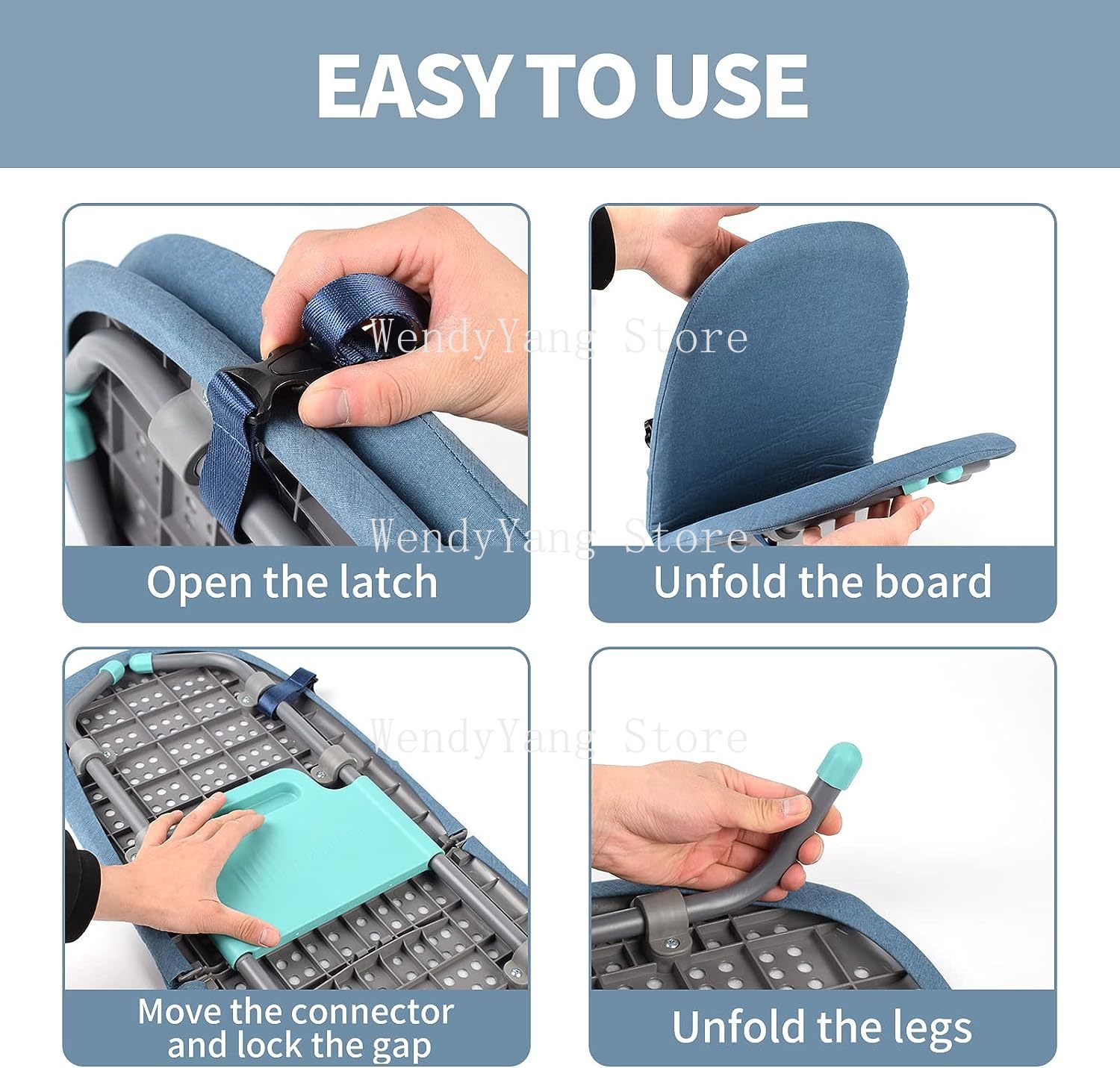 EASY TO USE

WendyYang Store

WendyYang Store

Open the latch

Unfold the board

WendyYang Store

Move the connector and lock the gap

Unfold the legs