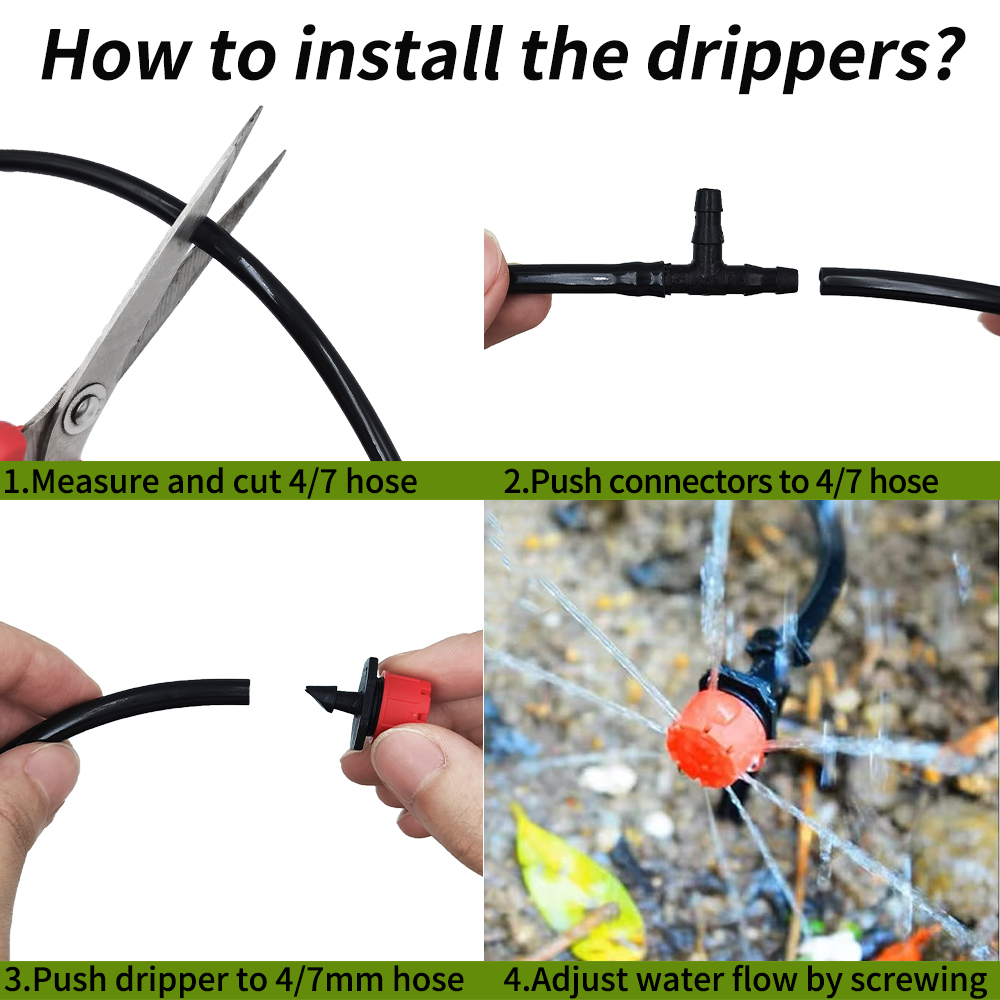 How to install the drippers?

1.Measure and cut 4/7 hose

2.Push connectors to 4/7 hose

3.Push dripper to 4/7mm hose

4.Adjust water flow by screwing