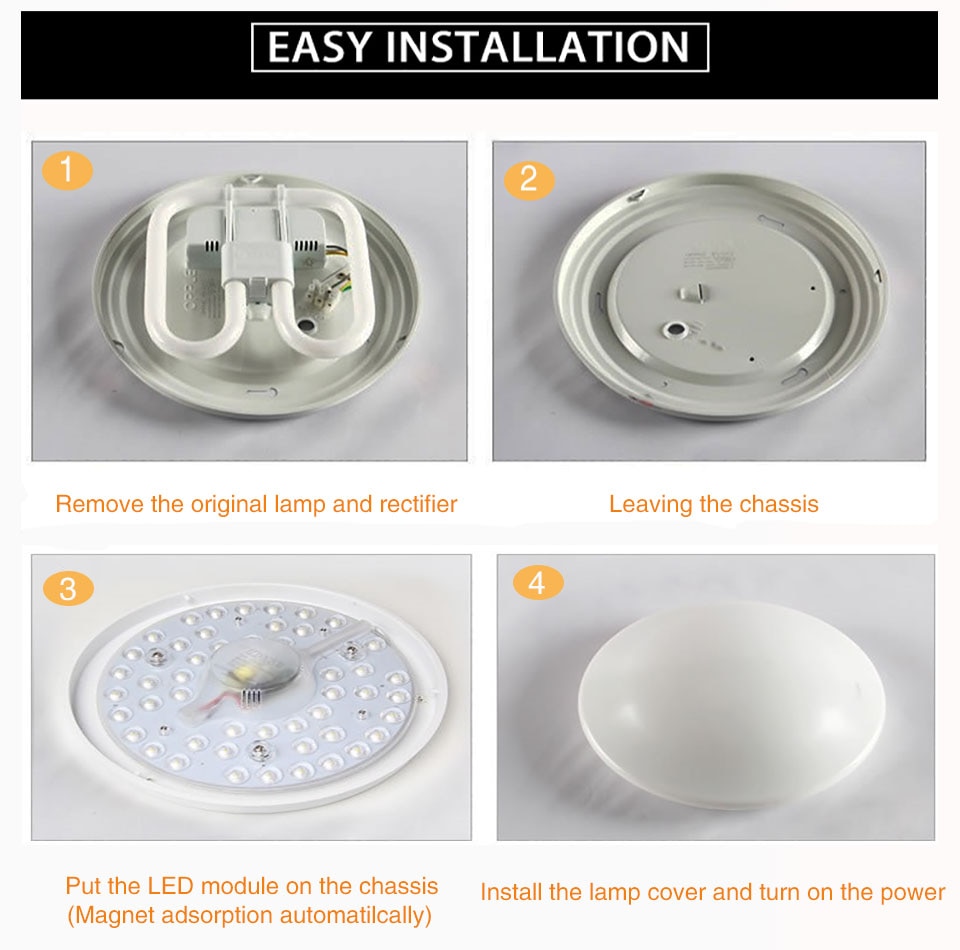 EASY INSTALLATION

1

Remove the original lamp and rectifier

2

Leaving the chassis

3

Put the LED module on the chassis (Magnet adsorption automatilcally)

4

Install the lamp cover and turn on the power