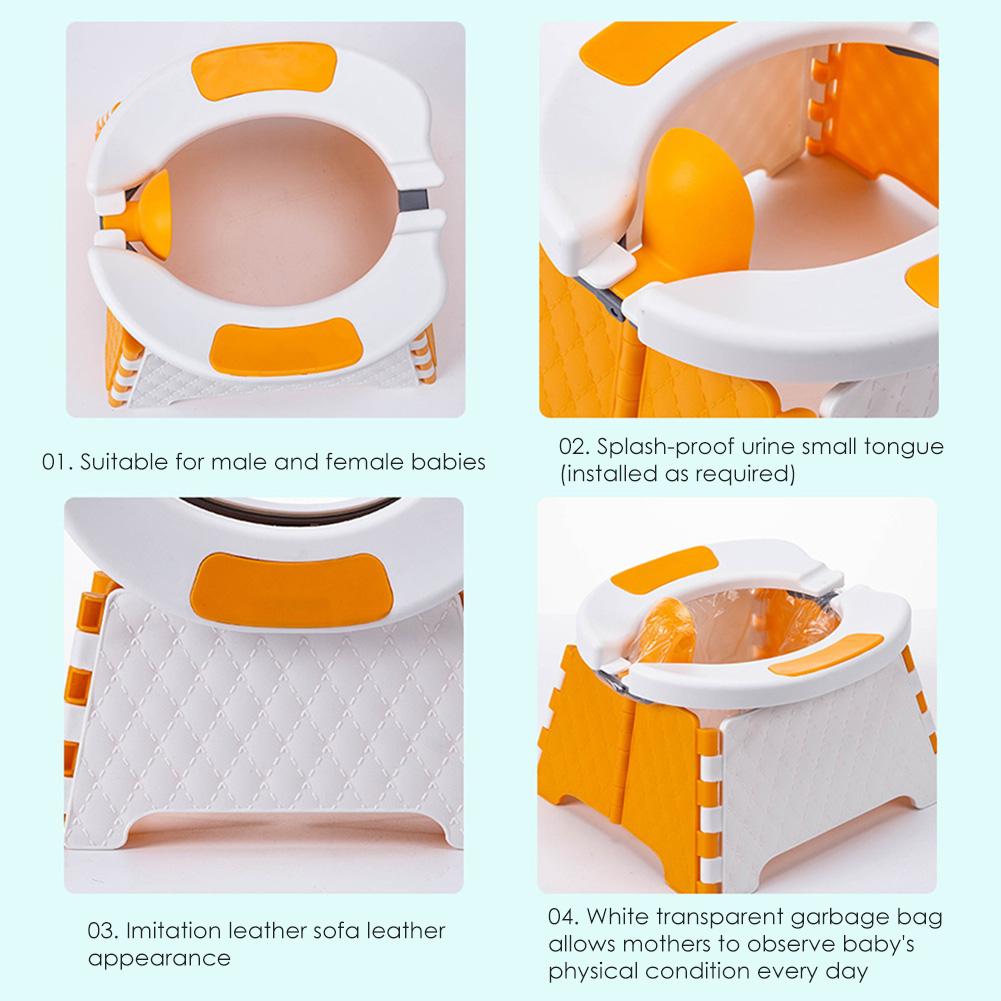 01. Suitable for male and female babies

02. Splash-proof urine small tongue (installed as required)

03. Imitation leather sofa leather appearance

04. White transparent garbage bag allows mothers to observe baby's physical condition every day