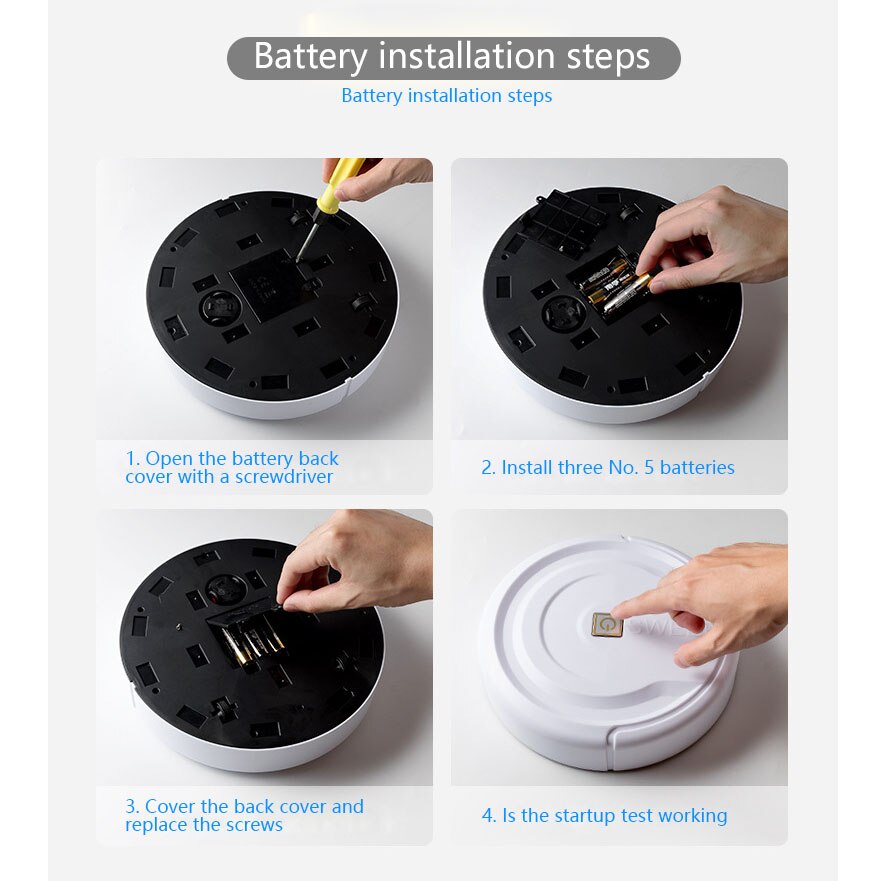 Battery installation steps

Battery installation steps

1. Open the battery back cover with a screwdriver

2. Install three No. 5 batteries

3. Cover the back cover and replace the screws

4. Is the startup test working