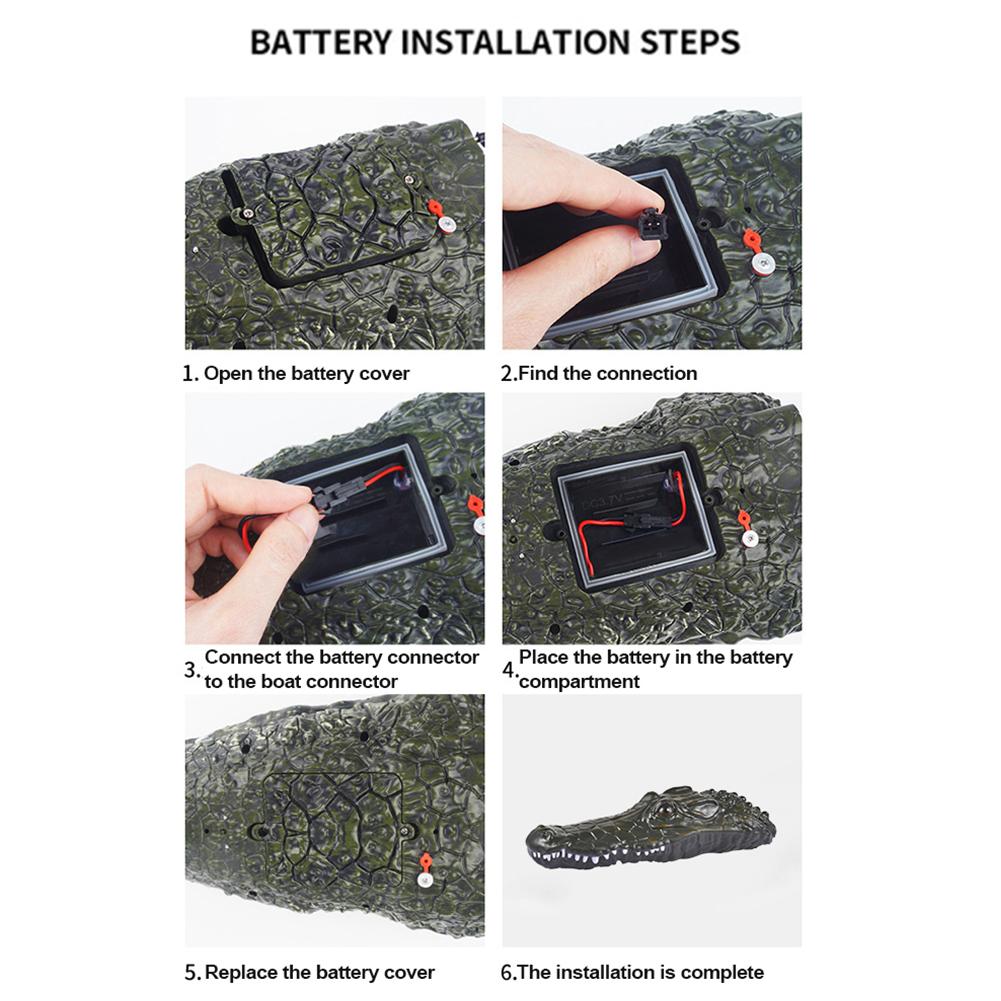 BATTERY INSTALLATION STEPS

1. Open the battery cover

2.Find the connection

3. Connect the battery connector to the boat connector

4. Place the battery in the battery compartment

5. Replace the battery cover

6.The installation is complete