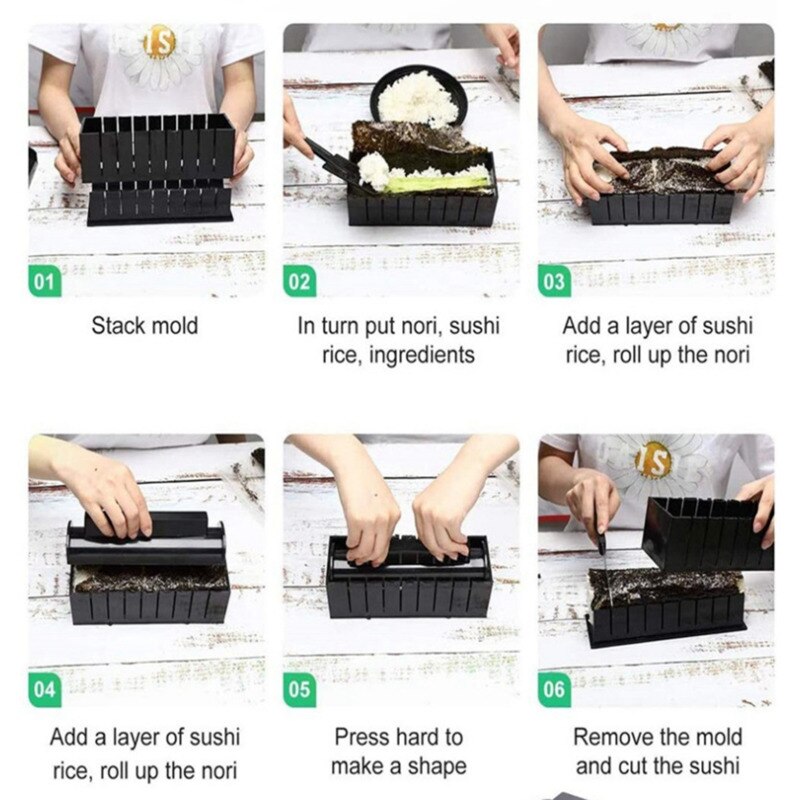 01

Stack mold

02

In turn put nori, sushi rice, ingredients

03

Add a layer of sushi rice, roll up the nori

04

Add a layer of sushi rice, roll up the nori

05

Press hard to make a shape

06

Remove the mold and cut the sushi