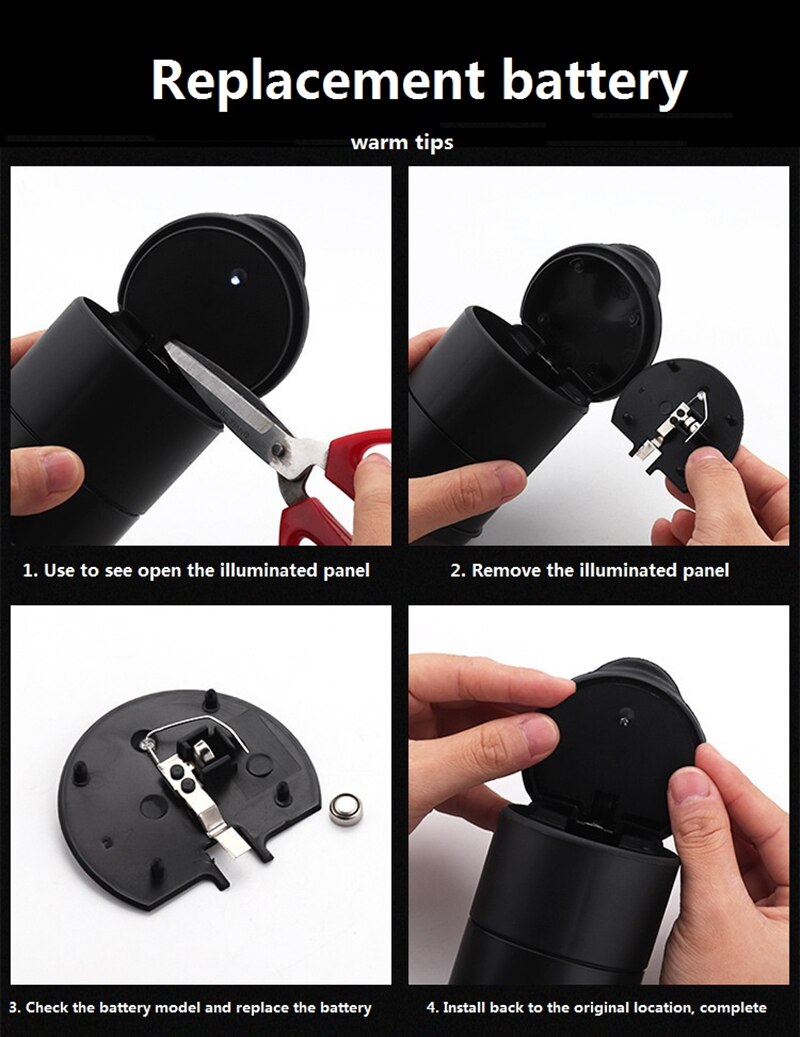 Replacement battery

warm tips

1. Use to see open the illuminated panel

2. Remove the illuminated panel

3. Check the battery model and replace the battery

4. Install back to the original location, complete