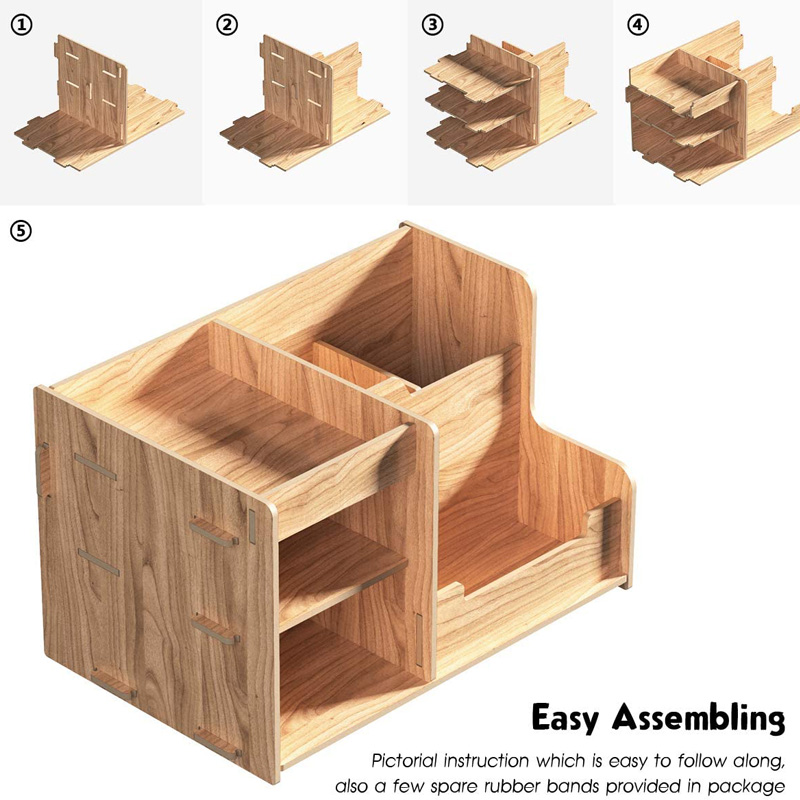 ①

②

③

④

⑤

Easy Assembling

Pictorial instruction which is easy to follow along, also a few spare rubber bands provided in package