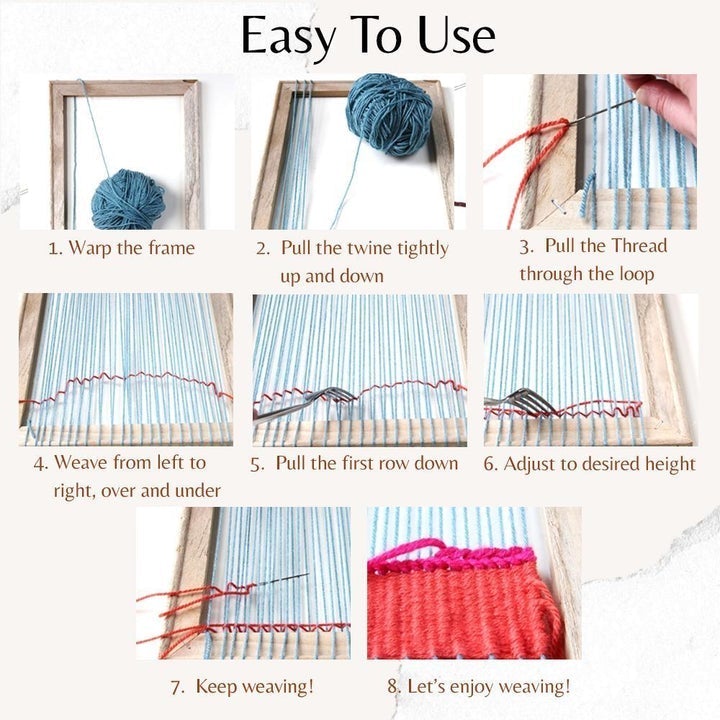 Easy To Use

1. Warp the frame

2. Pull the twine tightly up and down

3. Pull the Thread through the loop

4. Weave from left to right, over and under

5. Pull the first row down

6. Adjust to desired height

7. Keep weaving!

8. Let's enjoy weaving!