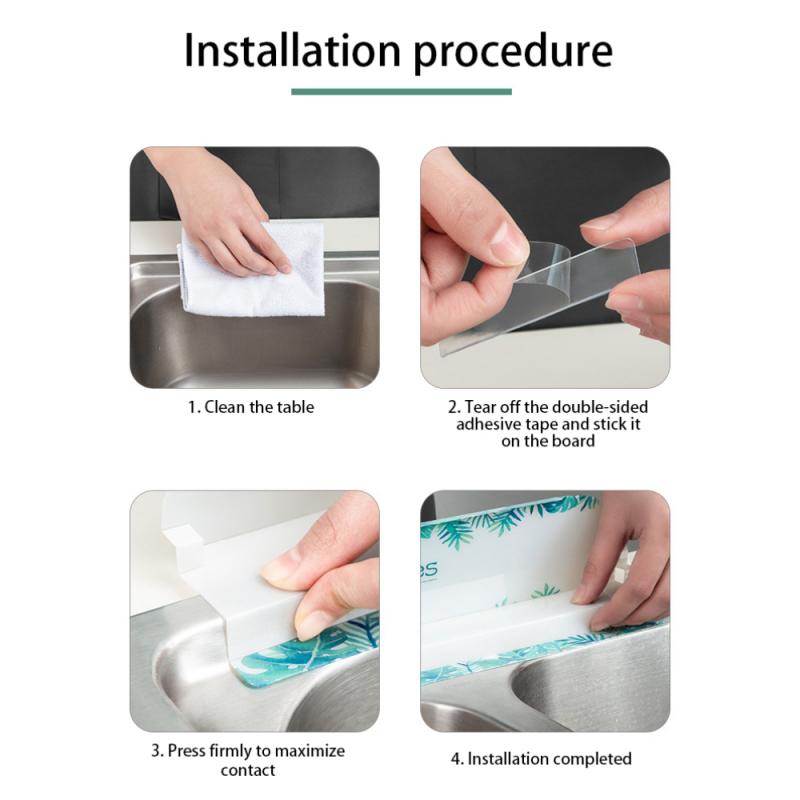 Installation procedure

1. Clean the table

2. Tear off the double-sided adhesive tape and stick it on the board

3. Press firmly to maximize contact

4. Installation completed