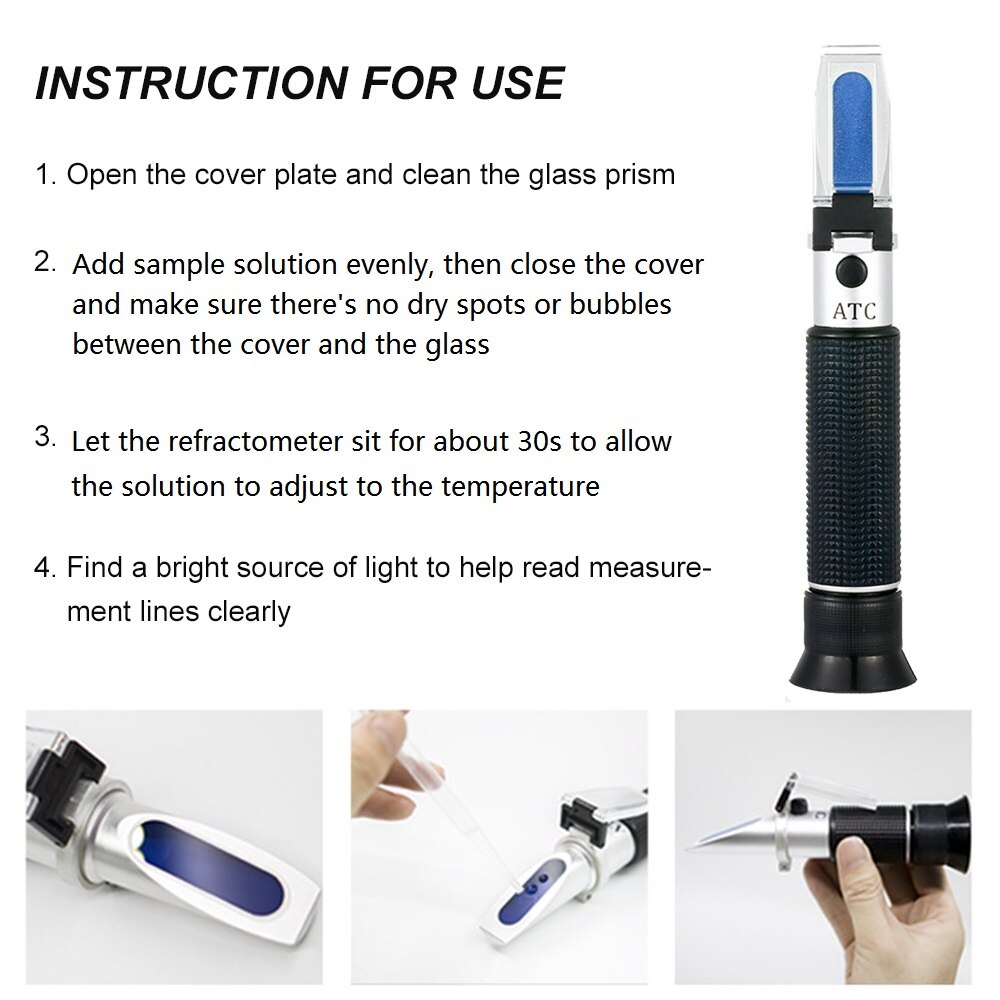 INSTRUCTION FOR USE

1. Open the cover plate and clean the glass prism

2. Add sample solution evenly, then close the cover and make sure there's no dry spots or bubbles between the cover and the glass

3. Let the refractometer sit for about 30s to allow the solution to adjust to the temperature

4. Find a bright source of light to help read measurement lines clearly

ATC