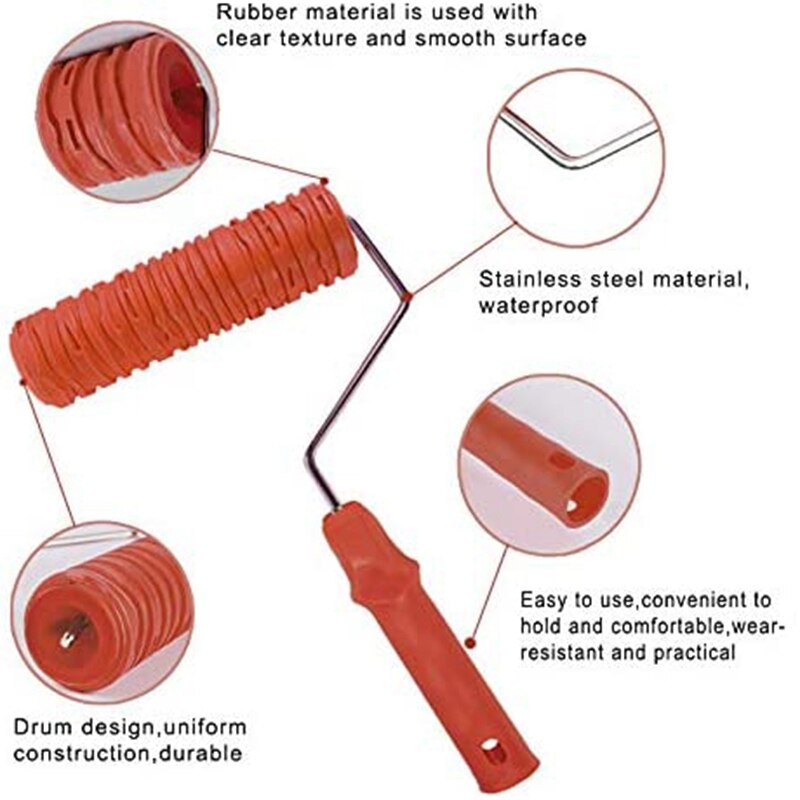 Rubber material is used with clear texture and smooth surface

Stainless steel material, waterproof

Easy to use,convenient to hold and comfortable,wear-resistant and practical

Drum design,uniform construction,durable