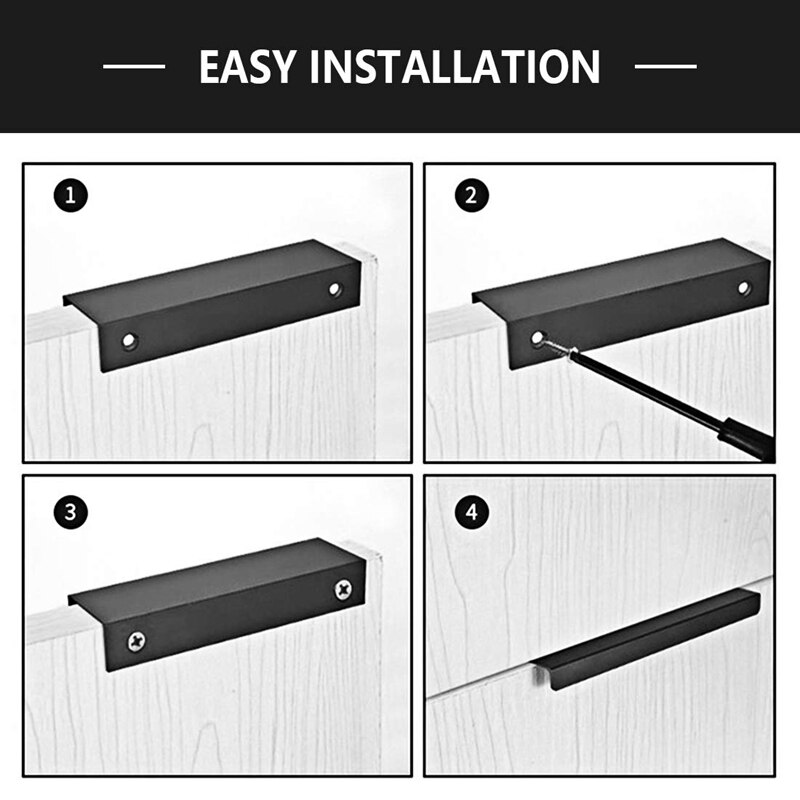 EASY INSTALLATION

1

2

3

4