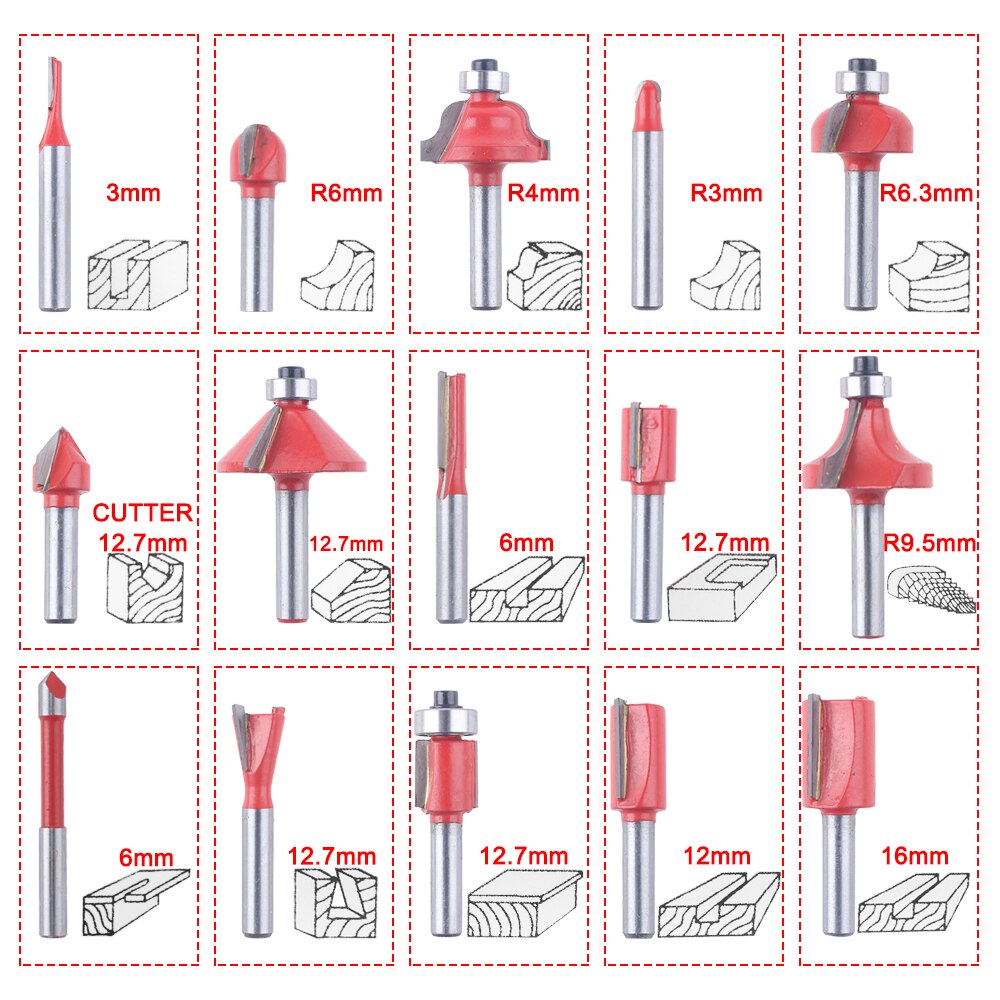 3mm

R6mm

R4mm

R3mm

R6.3mm

CUTTER 12.7mm

12.7mm

6mm

12.7mm

R9.5mm

6mm

12.7mm

12.7mm

12mm

16mm