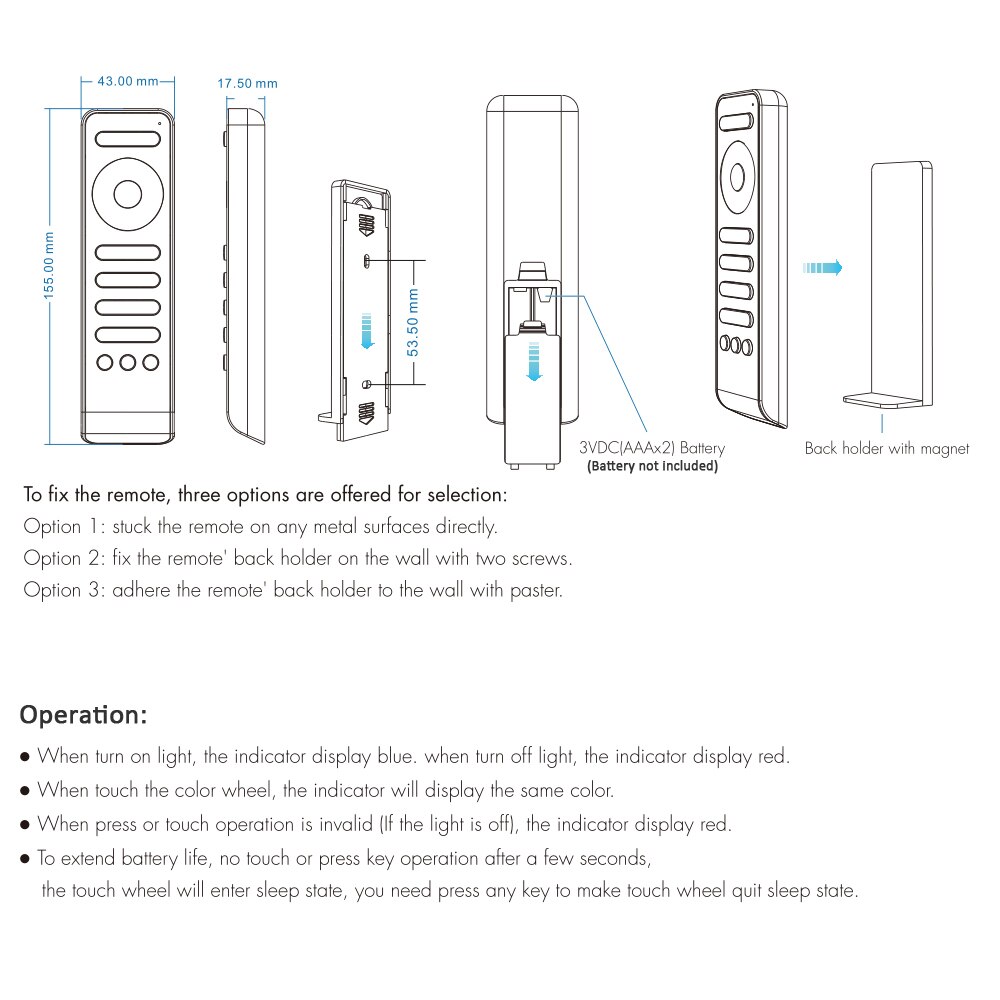 43.00 mm
17.50 mm
155.00 mm
53.50 mm
3VDC(AAAx2) Battery
(Battery not included)
Back holder with magnet

To fix the remote, three options are offered for selection:
Option 1: stuck the remote on any metal surfaces directly.
Option 2: fix the remote' back holder on the wall with two screws.
Option 3: adhere the remote' back holder to the wall with paster.

Operation:
● When turn on light, the indicator display blue. when turn off light, the indicator display red.
● When touch the color wheel, the indicator will display the same color.
● When press or touch operation is invalid (If the light is off), the indicator display red.
● To extend battery life, no touch or press key operation after a few seconds, the touch wheel will enter sleep state, you need press any key to make touch wheel quit sleep state.