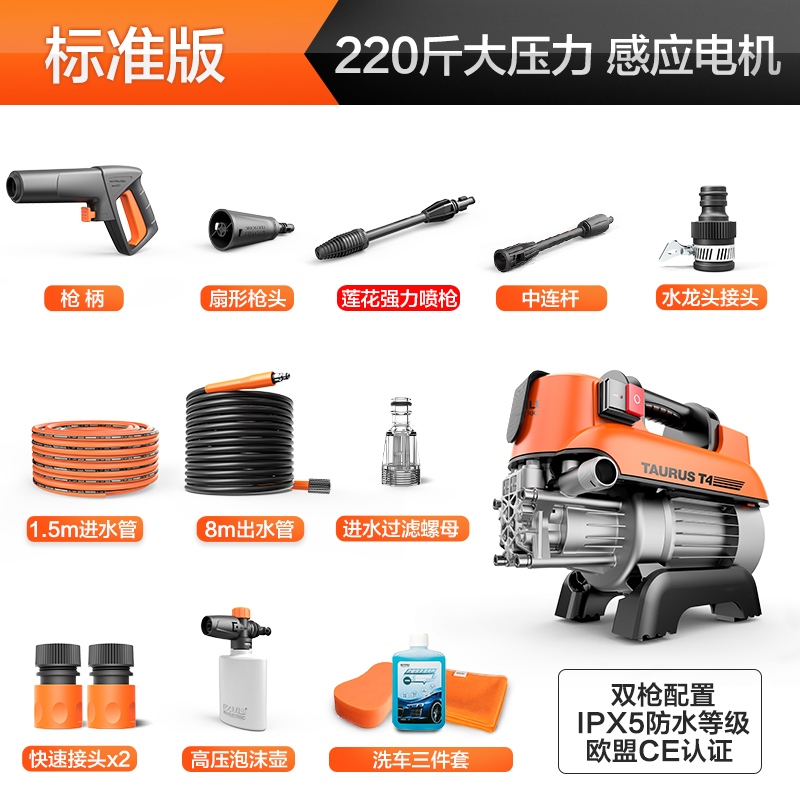 标准版

220斤大压力 感应电机

枪 柄

扇形枪头

莲花强力喷枪

中连杆

水龙头接头

1.5m进水管

8m出水管

进水过滤螺母

TAURUS T4

快速接头x2

高压泡沫壶

洗车三件套

双枪配置
IPX5防水等级
欧盟CE认证