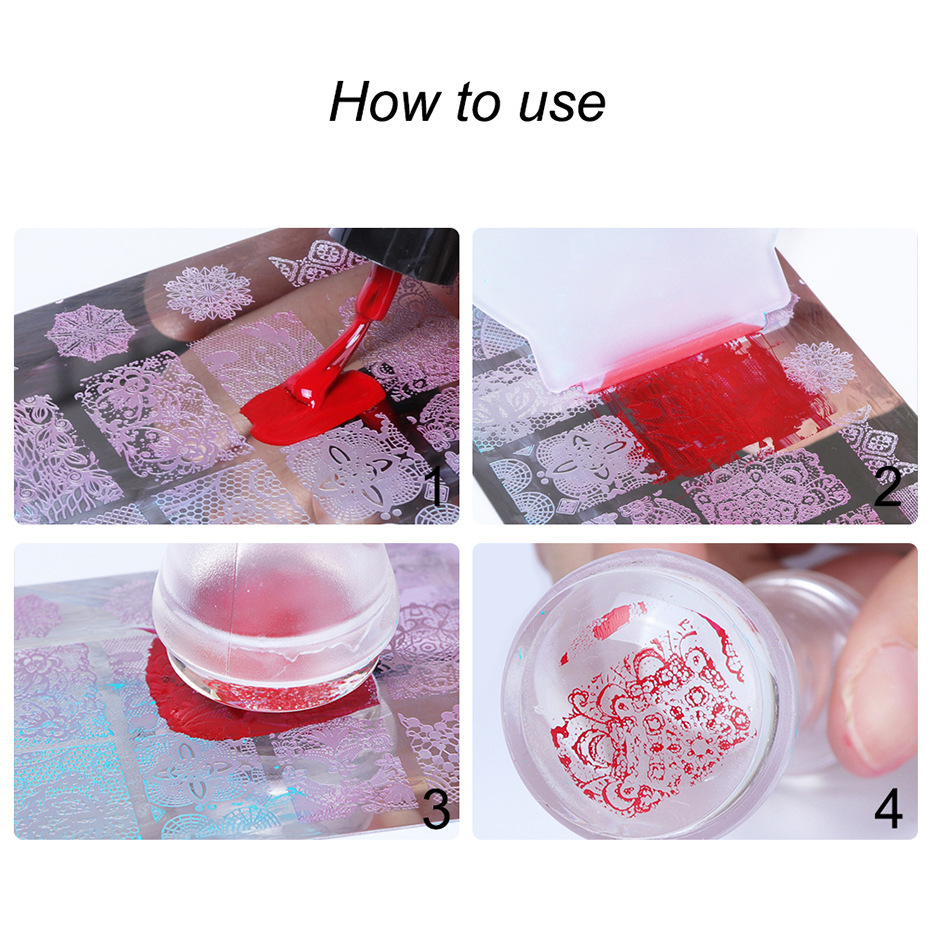 How to use

1

2

3

4