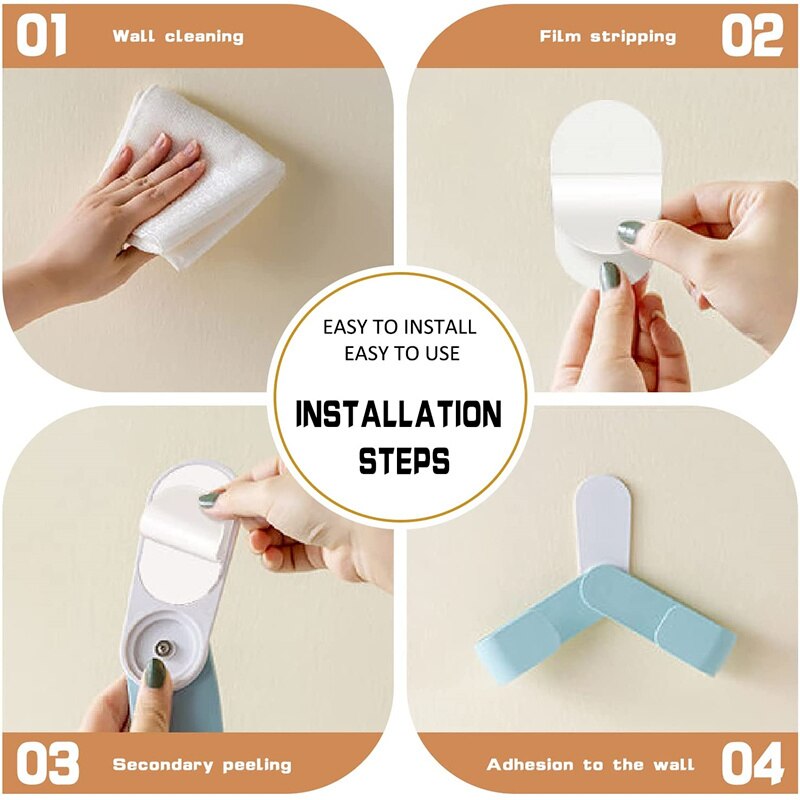 01 Wall cleaning

Film stripping 02

EASY TO INSTALL
EASY TO USE

INSTALLATION STEPS

03 Secondary peeling

Adhesion to the wall 04