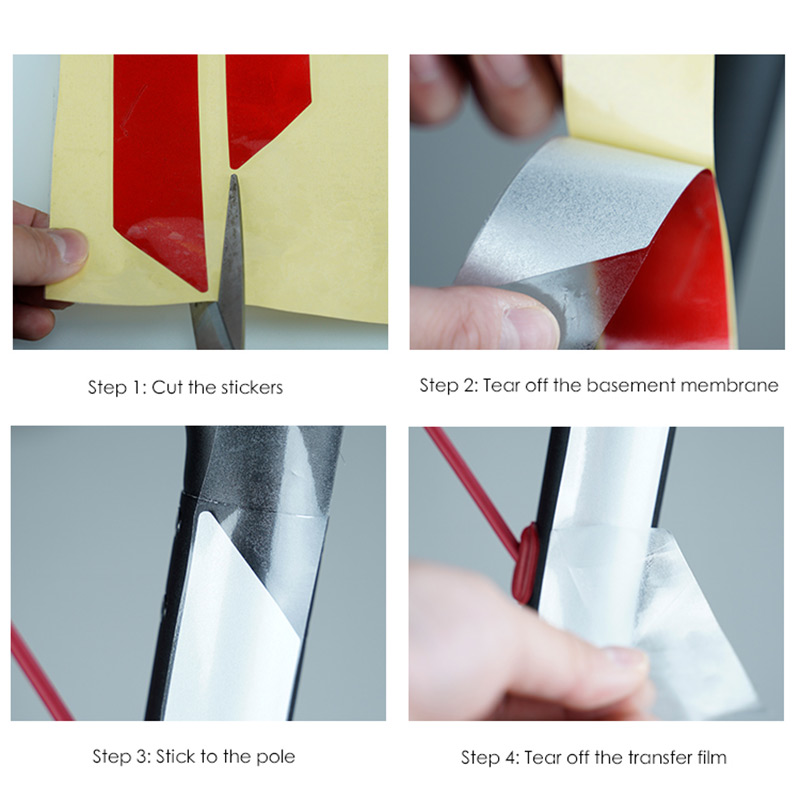 Step 1: Cut the stickers

Step 2: Tear off the basement membrane

Step 3: Stick to the pole

Step 4: Tear off the transfer film