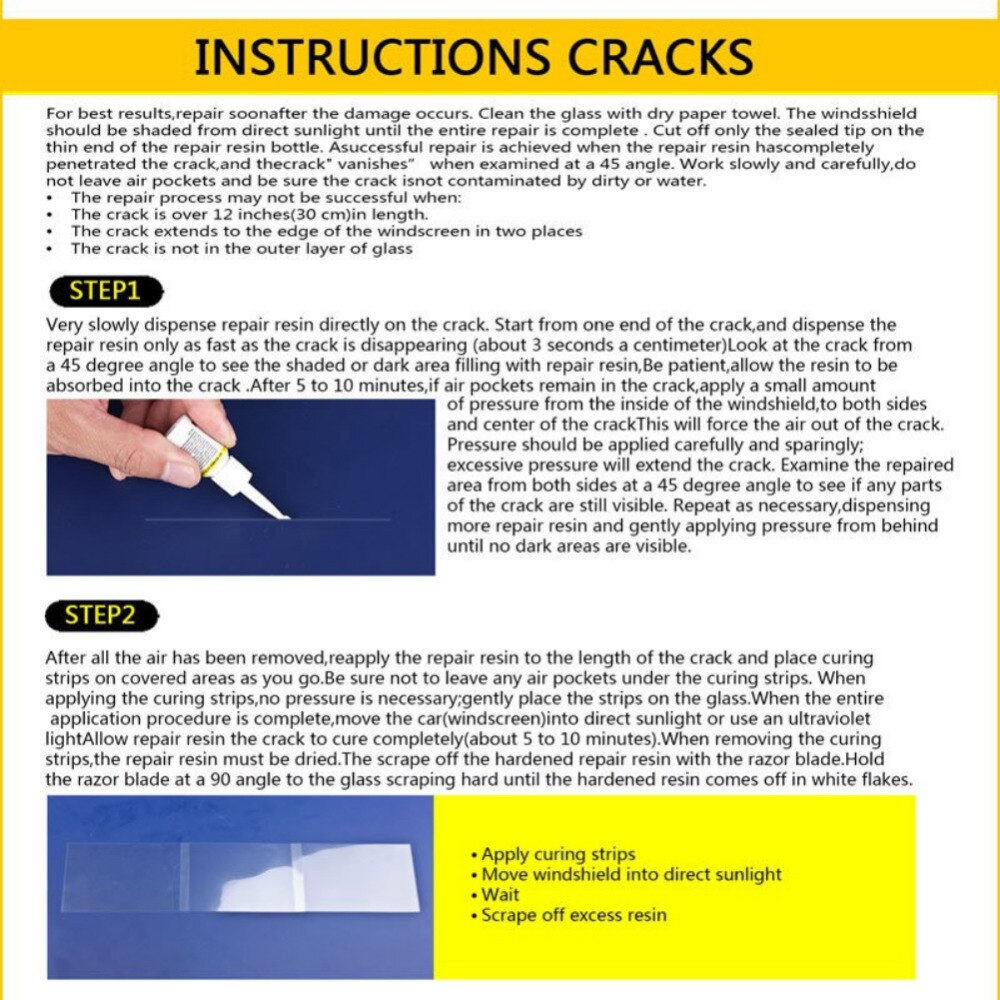 INSTRUCTIONS CRACKS

For best results,repair soonafter the damage occurs. Clean the glass with dry paper towel. The windsshield should be shaded from direct sunlight until the entire repair is complete . Cut off only the sealed tip on the thin end of the repair resin bottle. Asuccessful repair is achieved when the repair resin hascompletely penetrated the crack,and thecrack" vanishes" when examined at a 45 angle. Work slowly and carefully,do not leave air pockets and be sure the crack isnot contaminated by dirty or water.
• The repair process may not be successful when:
• The crack is over 12 inches(30 cm)in length.
• The crack extends to the edge of the windscreen in two places
• The crack is not in the outer layer of glass

STEP1

Very slowly dispense repair resin directly on the crack. Start from one end of the crack,and dispense the repair resin only as fast as the crack is disappearing (about 3 seconds a centimeter)Look at the crack from a 45 degree angle to see the shaded or dark area filling with repair resin,Be patient,allow the resin to be absorbed into the crack .After 5 to 10 minutes,if air pockets remain in the crack,apply a small amount of pressure from the inside of the windshield,to both sides and center of the crackThis will force the air out of the crack. Pressure should be applied carefully and sparingly; excessive pressure will extend the crack. Examine the repaired area from both sides at a 45 degree angle to see if any parts of the crack are still visible. Repeat as necessary,dispensing more repair resin and gently applying pressure from behind until no dark areas are visible.

STEP2

After all the air has been removed,reapply the repair resin to the length of the crack and place curing strips on covered areas as you go.Be sure not to leave any air pockets under the curing strips. When applying the curing strips,no pressure is necessary;gently place the strips on the glass.When the entire application procedure is complete,move the car(windscreen)into direct sunlight or use an ultraviolet lightAllow repair resin the crack to cure completely(about 5 to 10 minutes).When removing the curing strips,the repair resin must be dried.The scrape off the hardened repair resin with the razor blade.Hold the razor blade at a 90 angle to the glass scraping hard until the hardened resin comes off in white flakes.

• Apply curing strips
• Move windshield into direct sunlight
• Wait
• Scrape off excess resin