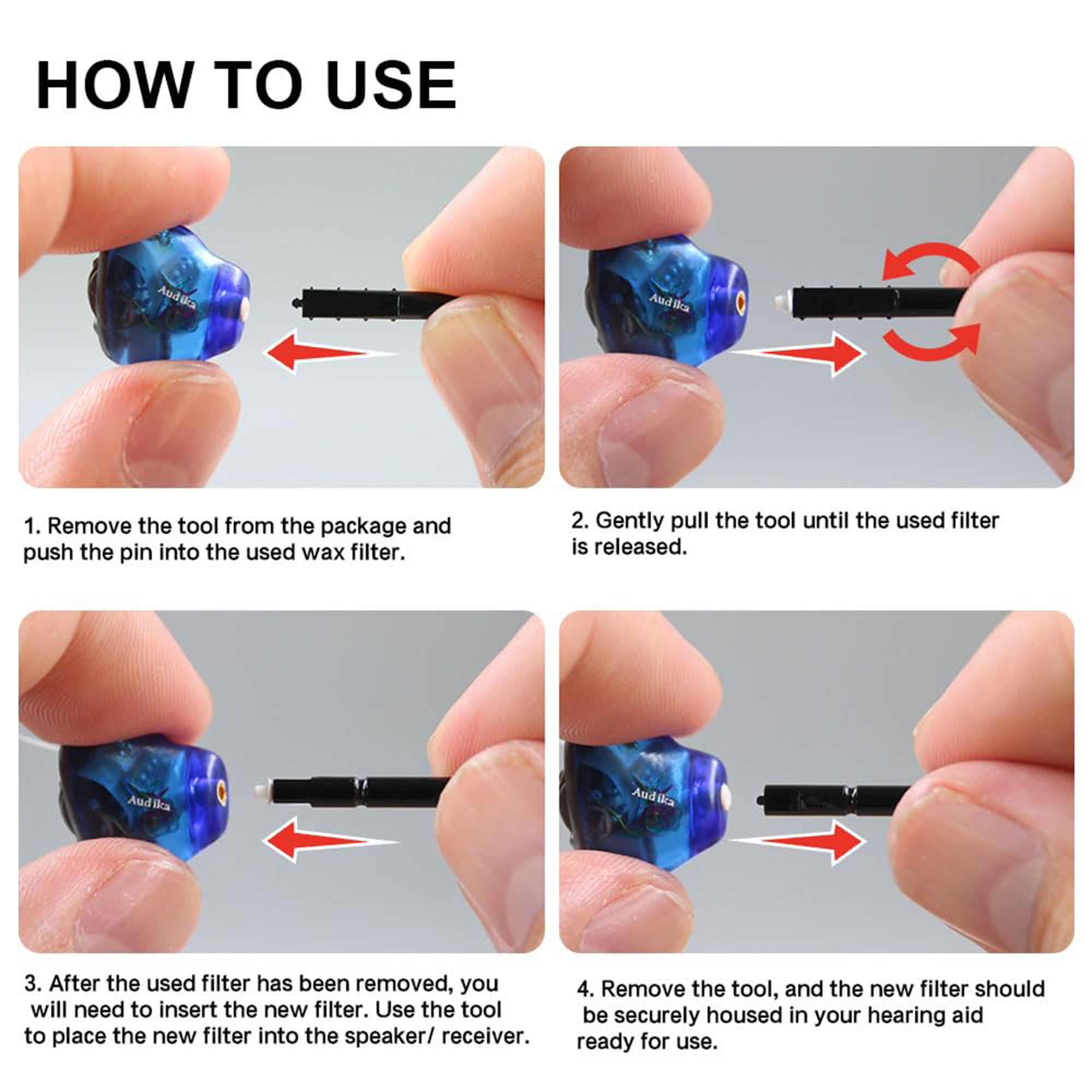 HOW TO USE

Audika

1. Remove the tool from the package and push the pin into the used wax filter.

Audika

2. Gently pull the tool until the used filter is released.

Audika

3. After the used filter has been removed, you will need to insert the new filter. Use the tool to place the new filter into the speaker/ receiver.

Audika

4. Remove the tool, and the new filter should be securely housed in your hearing aid ready for use.