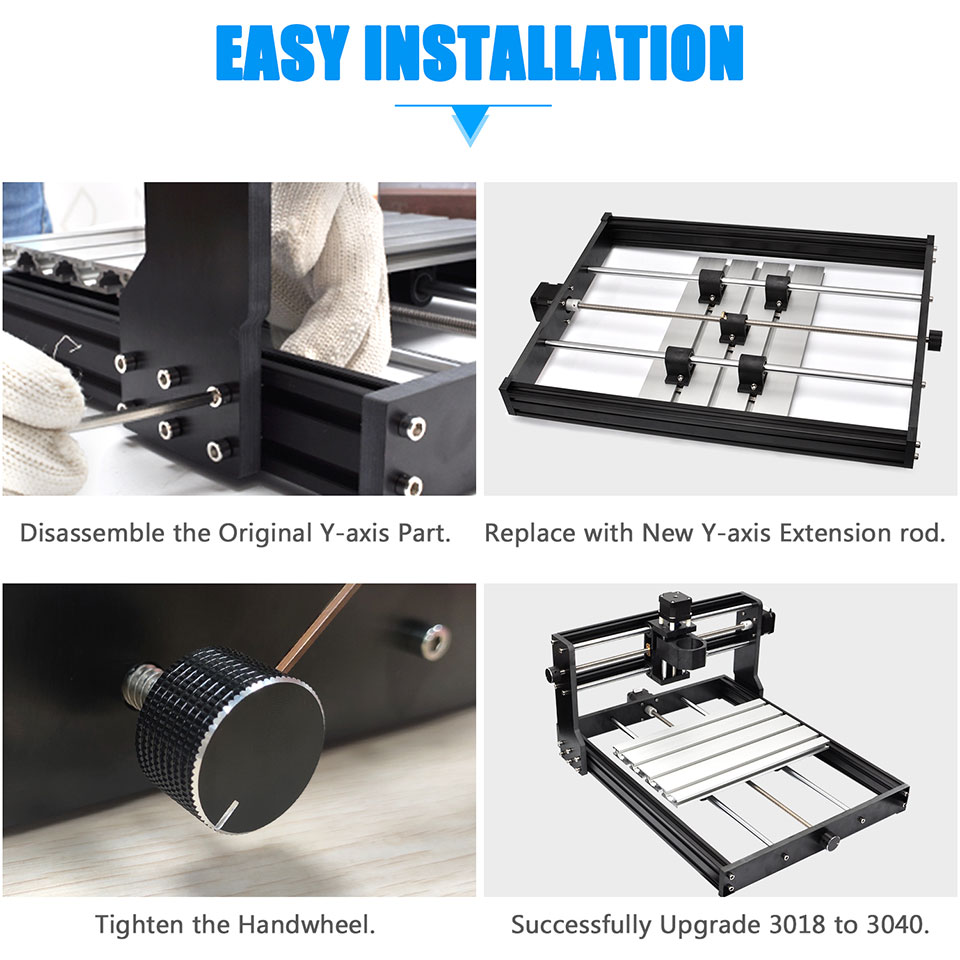 EASY INSTALLATION

Disassemble the Original Y-axis Part.

Replace with New Y-axis Extension rod.

Tighten the Handwheel.

Successfully Upgrade 3018 to 3040.