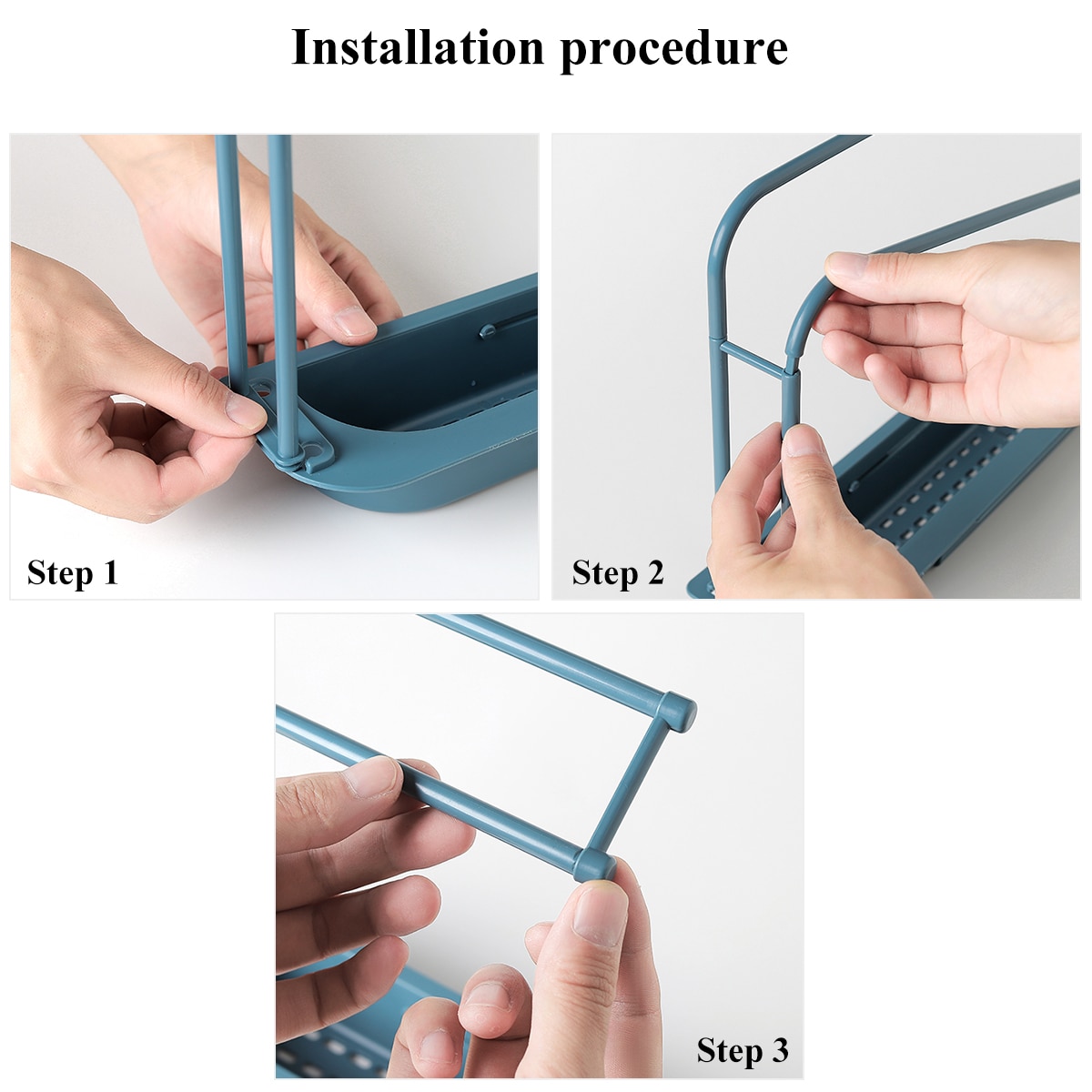 Installation procedure

Step 1

Step 2

Step 3