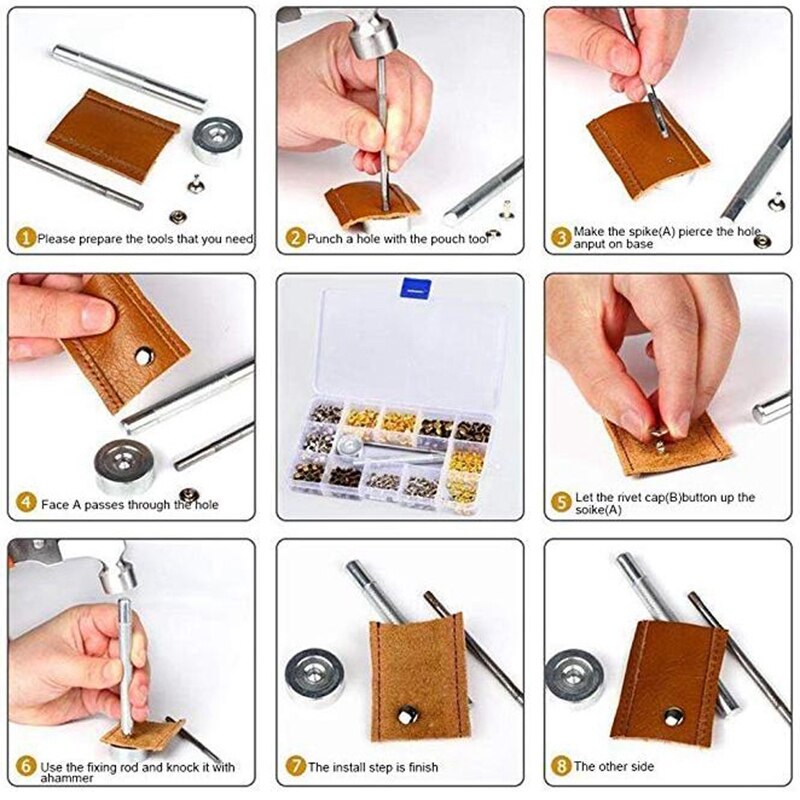 1 Please prepare the tools that you need

2 Punch a hole with the pouch tool

3 Make the spike(A) pierce the hole anput on base

4 Face A passes through the hole

5 Let the rivet cap(B)button up the soike(A)

6 Use the fixing rod and knock it with ahammer

7 The install step is finish

8 The other side