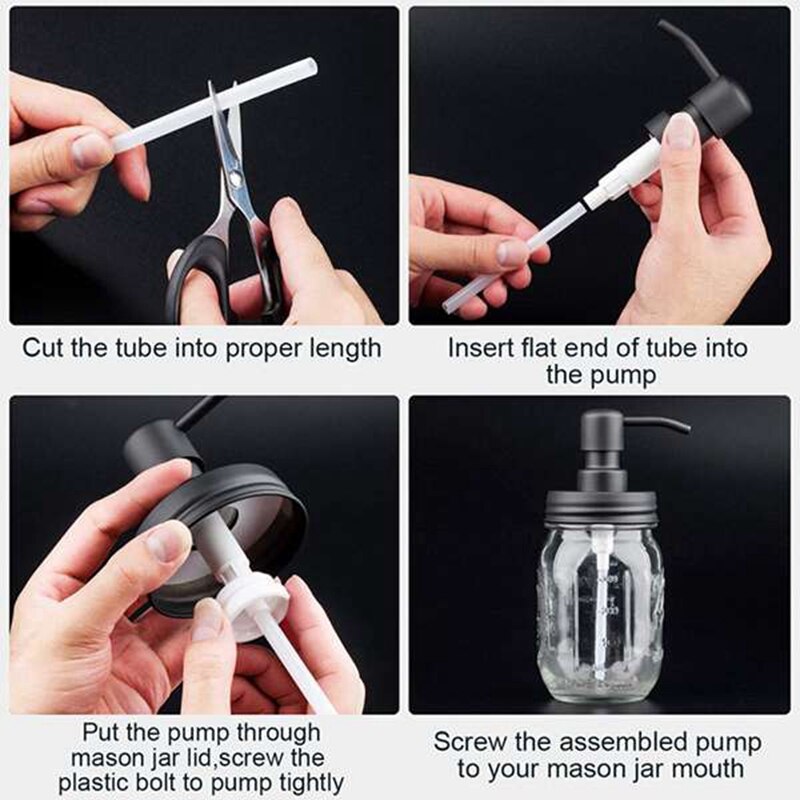 Cut the tube into proper length

Insert flat end of tube into the pump

Put the pump through mason jar lid,screw the plastic bolt to pump tightly

Screw the assembled pump to your mason jar mouth