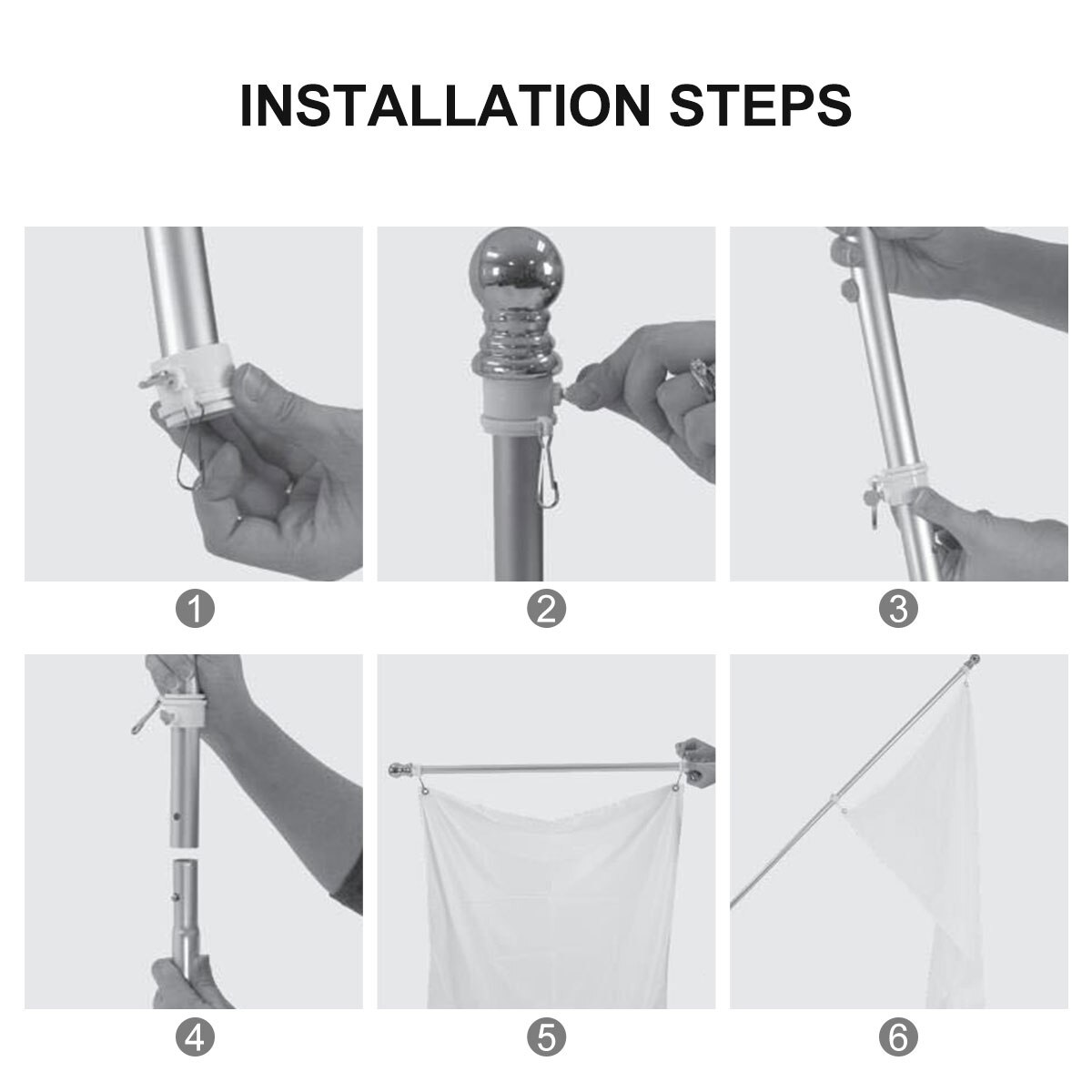 INSTALLATION STEPS

1

2

3

4

5

6