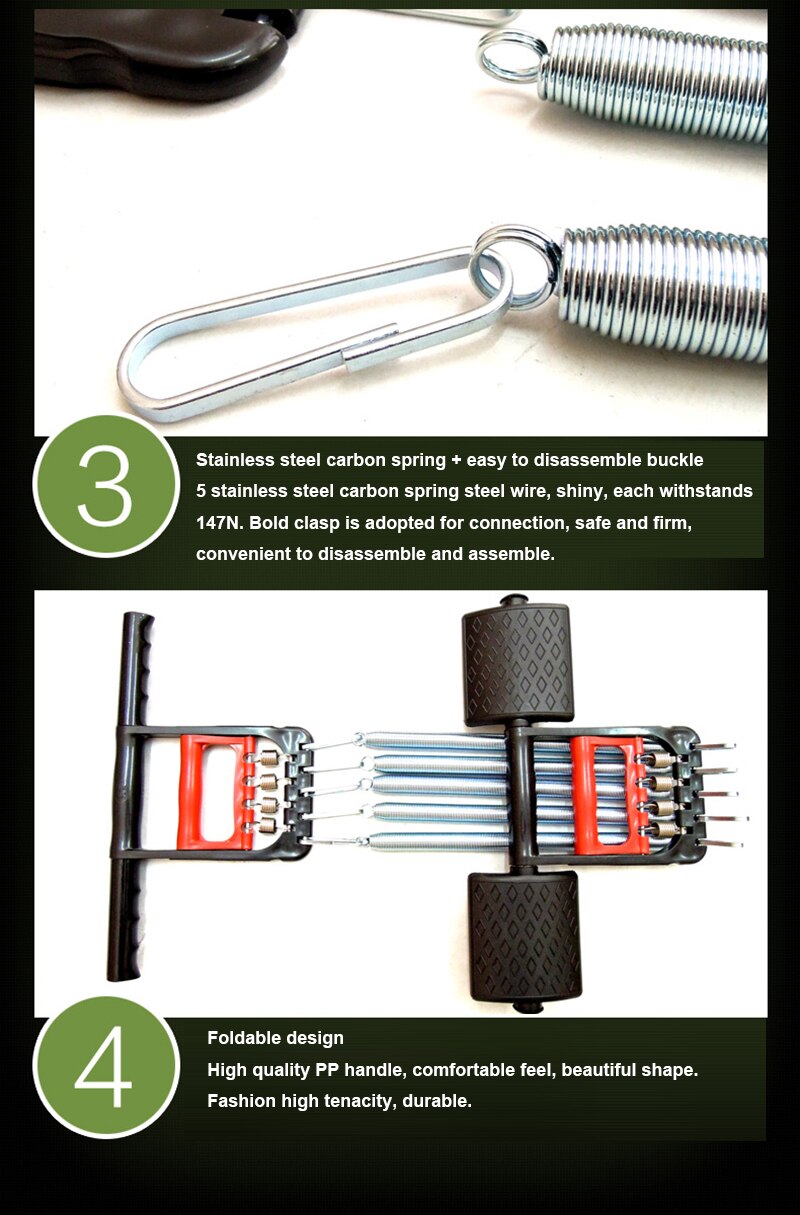 3

Stainless steel carbon spring + easy to disassemble buckle
5 stainless steel carbon spring steel wire, shiny, each withstands 147N. Bold clasp is adopted for connection, safe and firm, convenient to disassemble and assemble.

4

Foldable design
High quality PP handle, comfortable feel, beautiful shape.
Fashion high tenacity, durable.