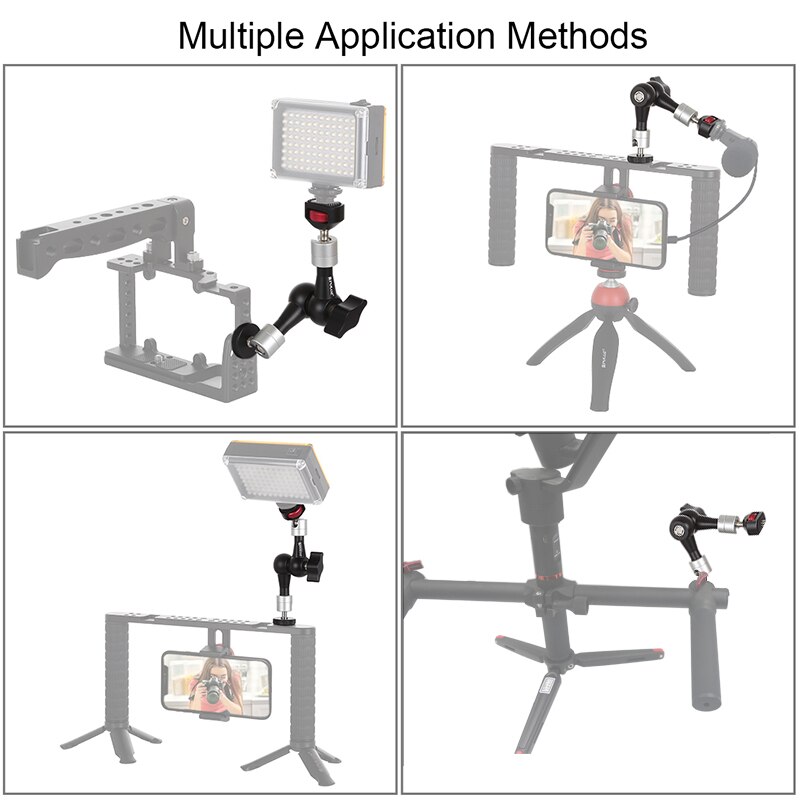 Multiple Application Methods