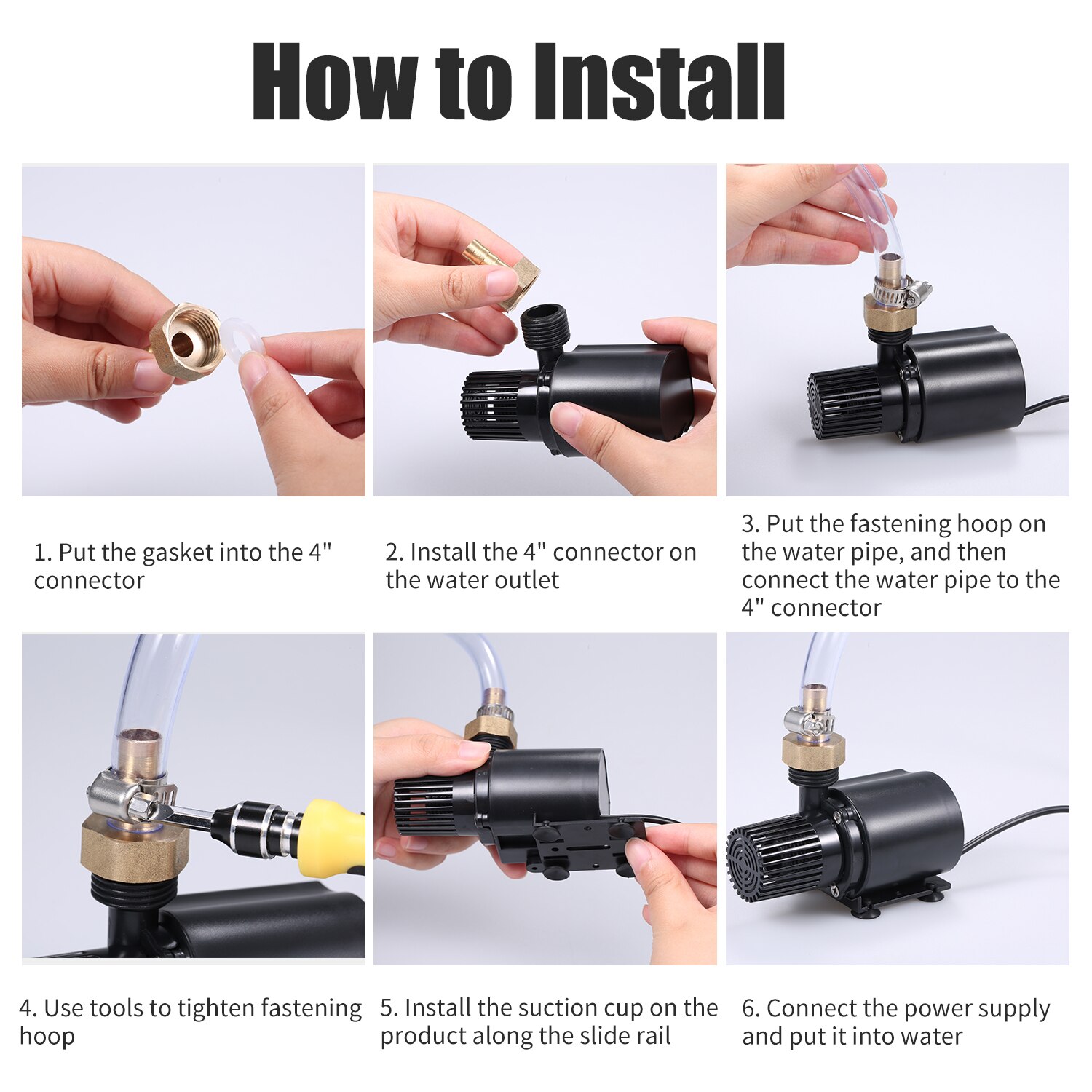 How to Install

1. Put the gasket into the 4" connector

2. Install the 4" connector on the water outlet

3. Put the fastening hoop on the water pipe, and then connect the water pipe to the 4" connector

4. Use tools to tighten fastening hoop

5. Install the suction cup on the product along the slide rail

6. Connect the power supply and put it into water