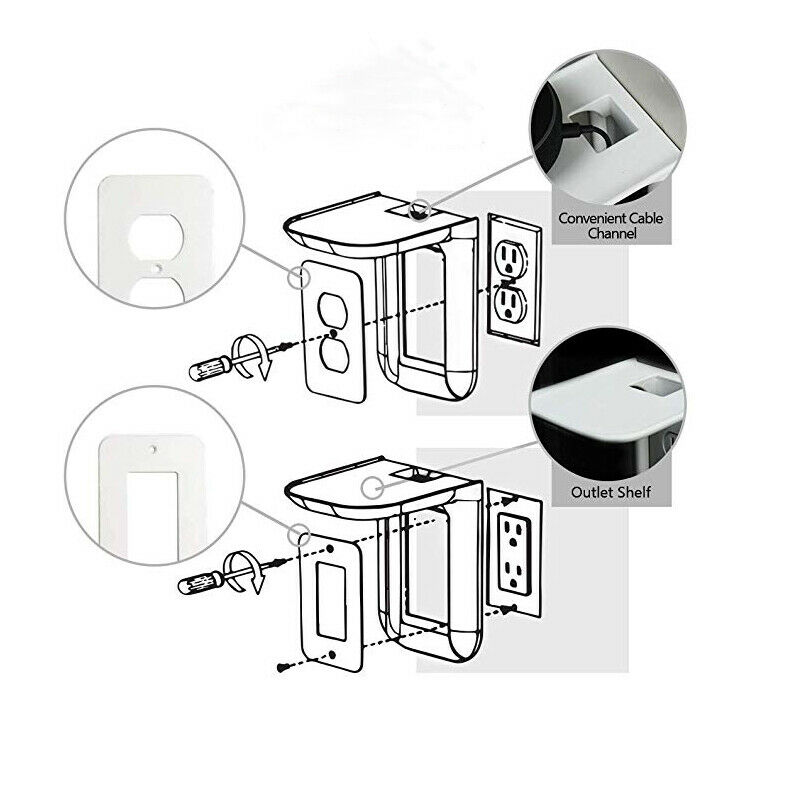 Convenient Cable Channel

Outlet Shelf