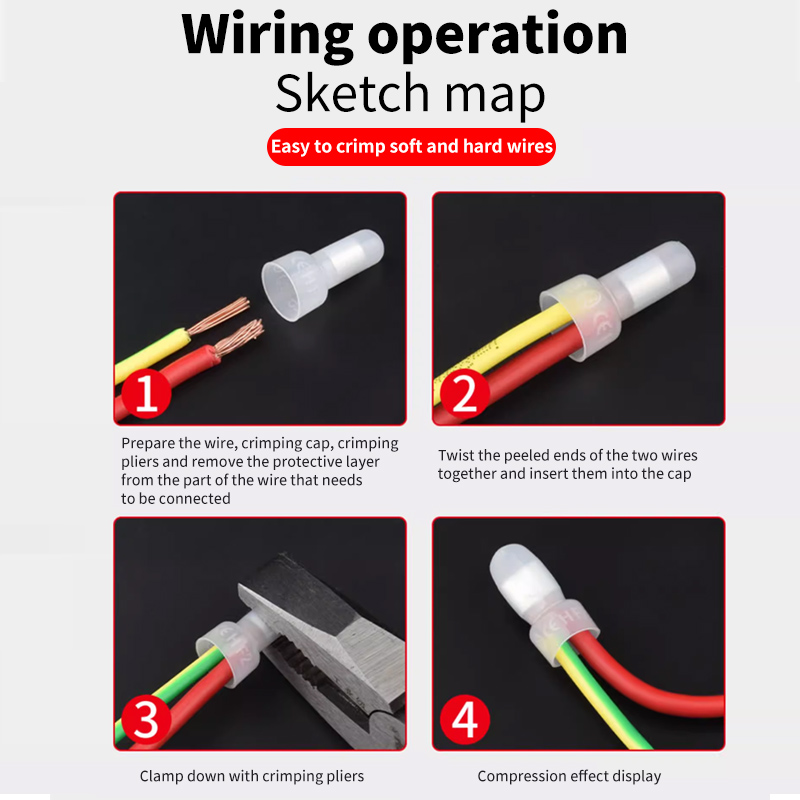 Wiring operation
Sketch map

Easy to crimp soft and hard wires

1

Prepare the wire, crimping cap, crimping pliers and remove the protective layer from the part of the wire that needs to be connected

2

Twist the peeled ends of the two wires together and insert them into the cap

3

Clamp down with crimping pliers

4

Compression effect display