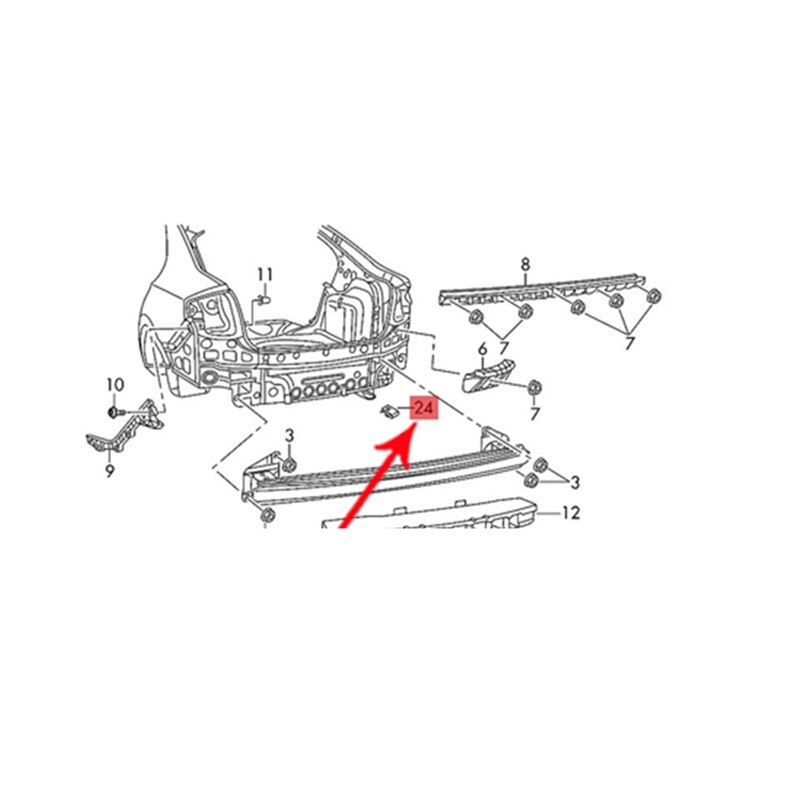 11
8
7
7
6
7
10
24
9
3
3
12