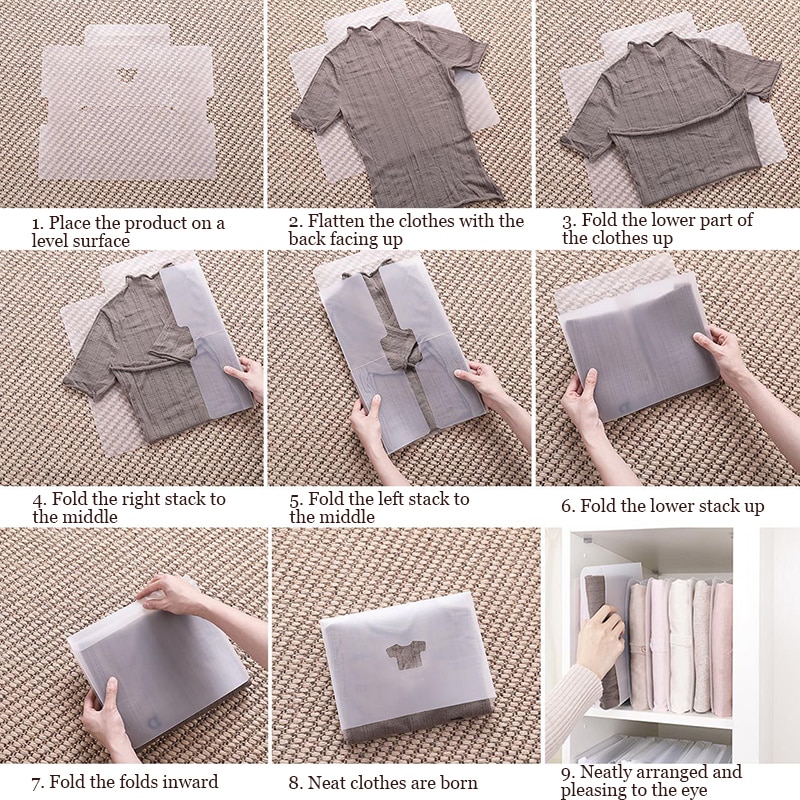 1. Place the product on a level surface

2. Flatten the clothes with the back facing up

3. Fold the lower part of the clothes up

4. Fold the right stack to the middle

5. Fold the left stack to the middle

6. Fold the lower stack up

7. Fold the folds inward

8. Neat clothes are born

9. Neatly arranged and pleasing to the eye