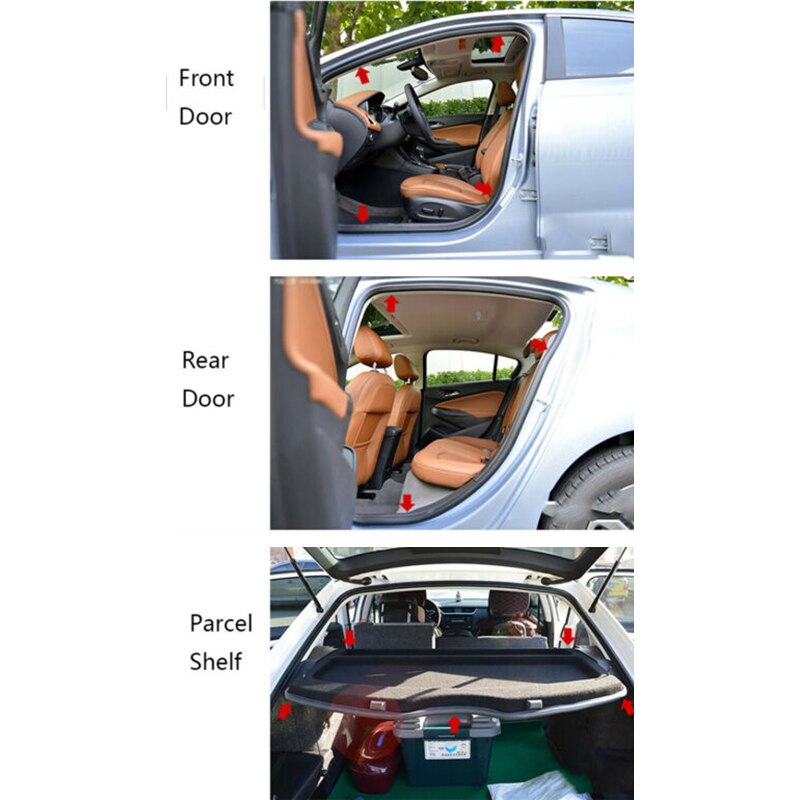 Front Door

Rear Door

Parcel Shelf